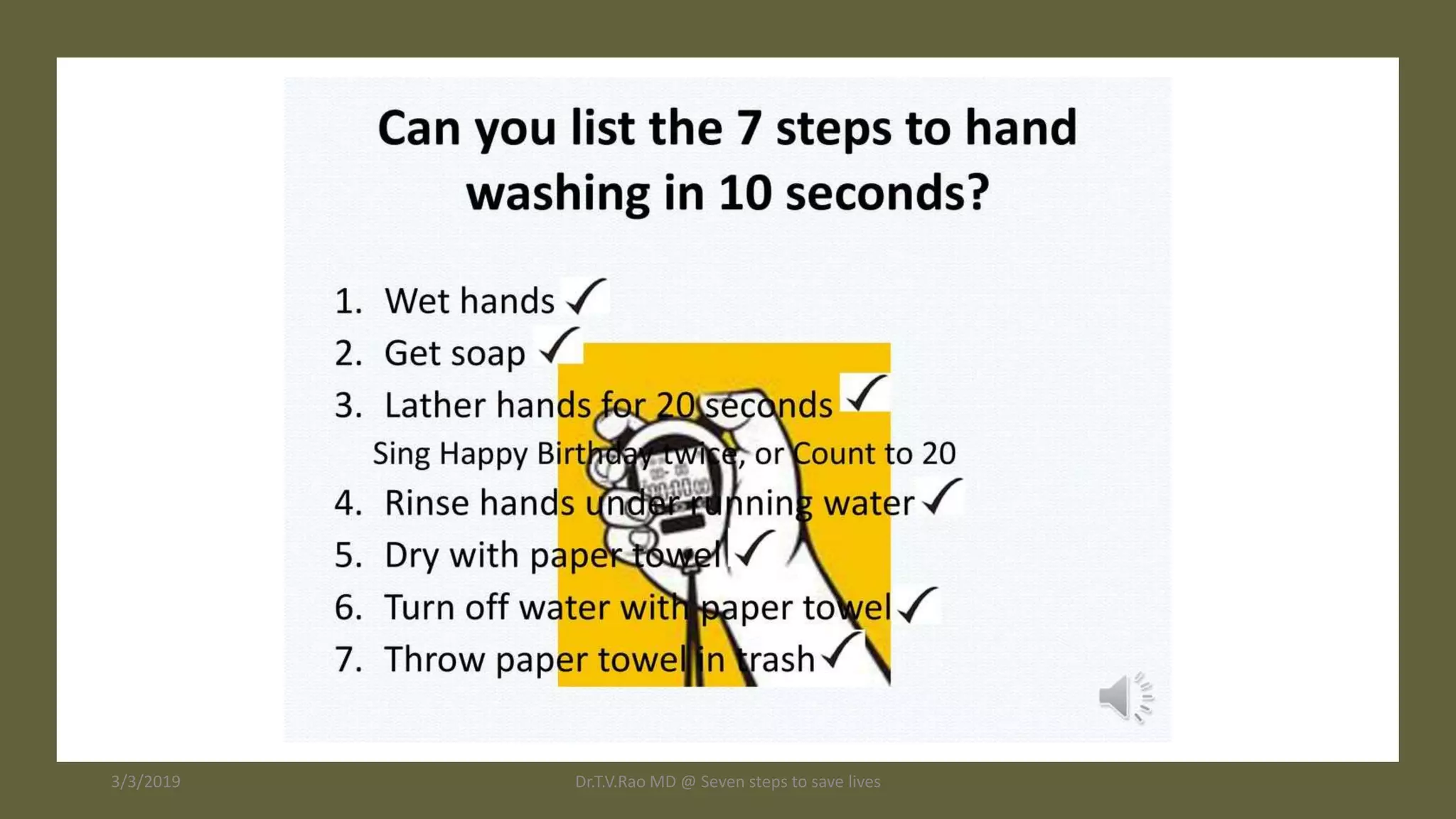 Can you list the 7 steps to hand washing in 10 seconds?

1. Wet hands ✓
2. Get soap ✓
3. Lather hands for 20 seconds ✓
Sing Happy Birthday twice, or Count to 20
4. Rinse hands under running water ✓
5. Dry with paper towel ✓
6. Turn off water with paper towel ✓
7. Throw paper towel in trash ✓

3/3/2019

Dr.T.V.Rao MD @ Seven steps to save lives