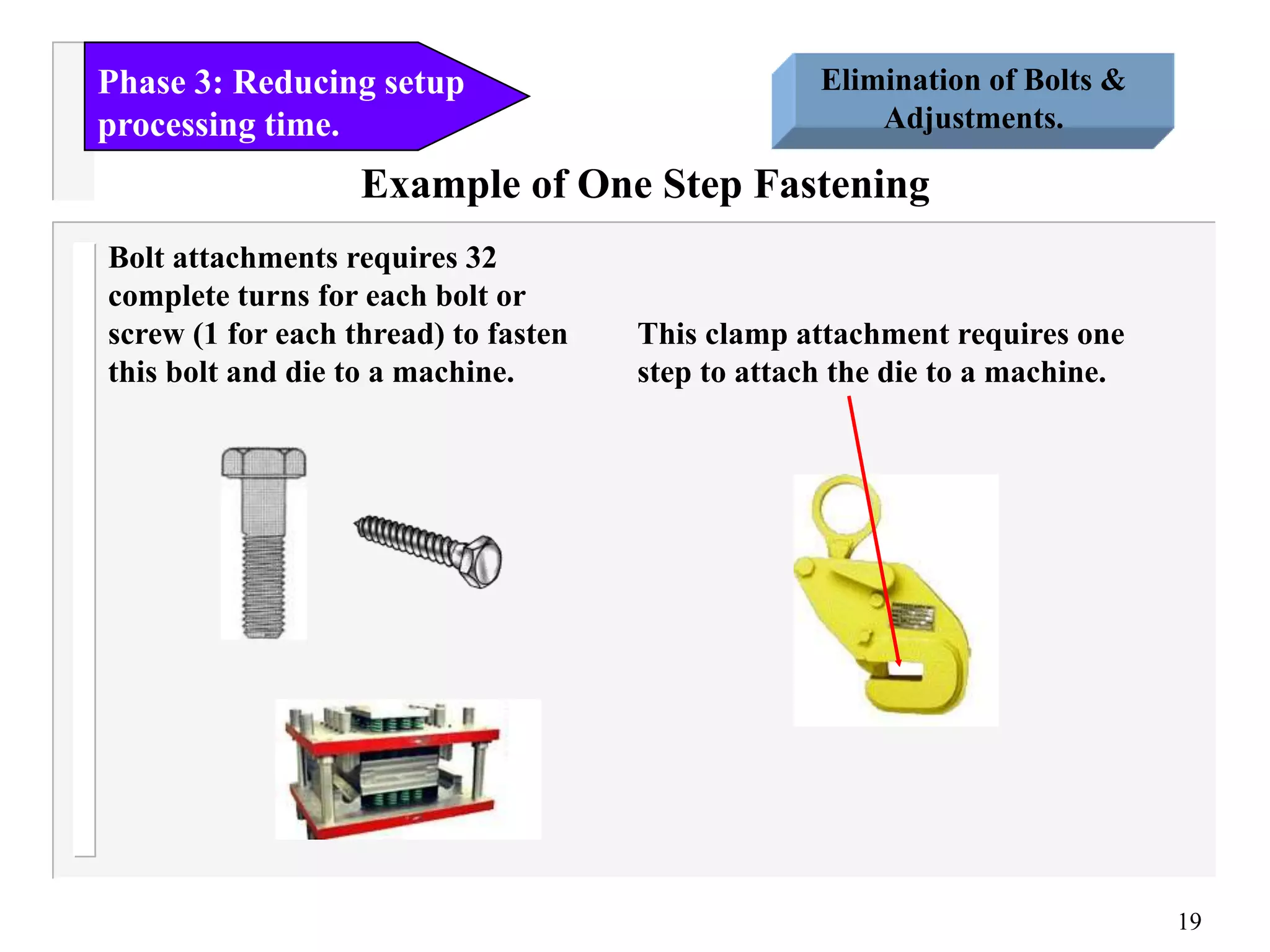 Phase 3: Reducing setup processing time.

Elimination of Bolts & Adjustments.

Example of One Step Fastening

Bolt attachments requires 32 complete turns for each bolt or screw (1 for each thread) to fasten this bolt and die to a machine.

This clamp attachment requires one step to attach the die to a machine.

19