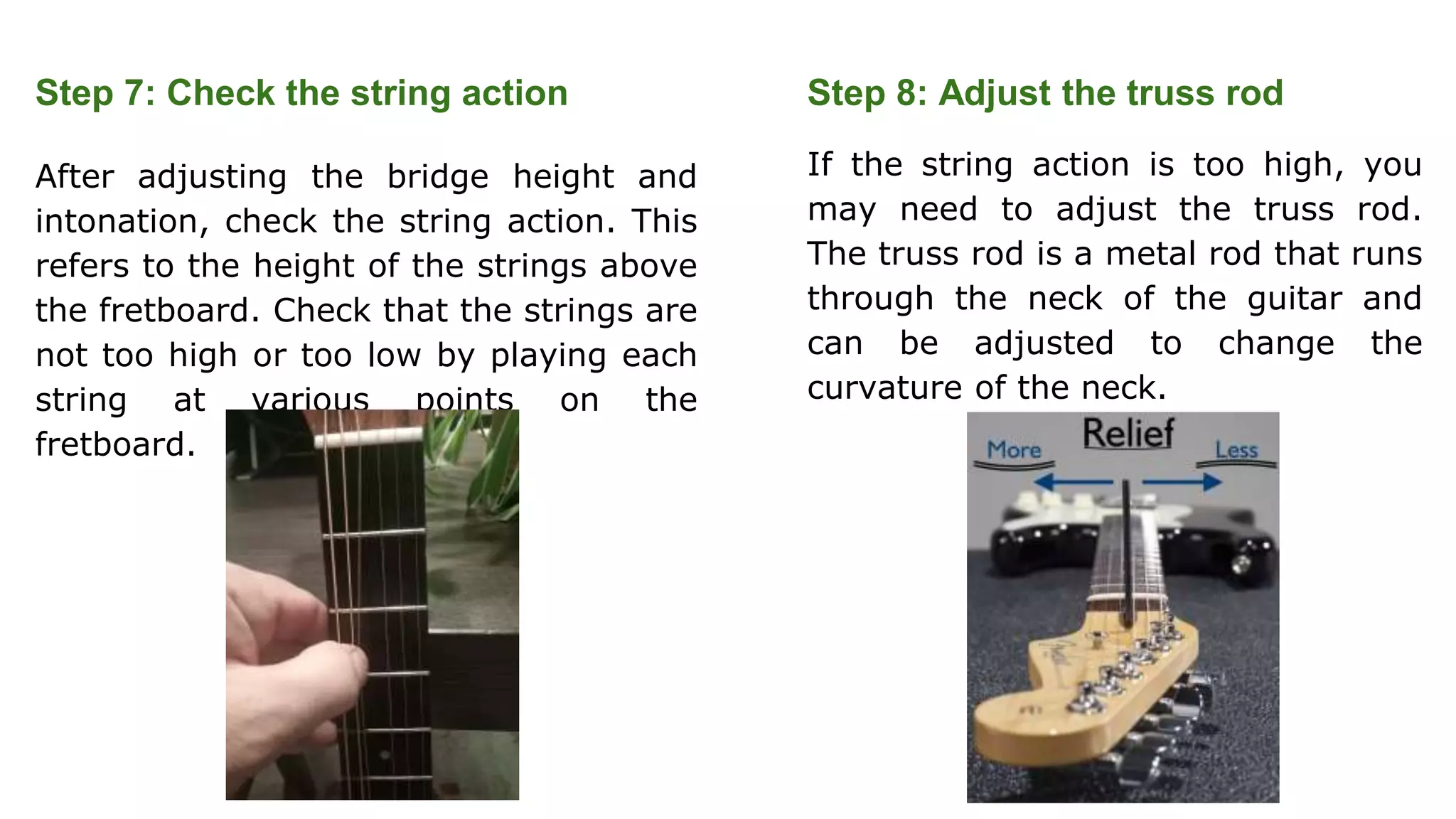 Step 7: Check the string action

After adjusting the bridge height and intonation, check the string action. This refers to the height of the strings above the fretboard. Check that the strings are not too high or too low by playing each string at various points on the fretboard.

Step 8: Adjust the truss rod

If the string action is too high, you may need to adjust the truss rod. The truss rod is a metal rod that runs through the neck of the guitar and can be adjusted to change the curvature of the neck.

Relief
More
Less