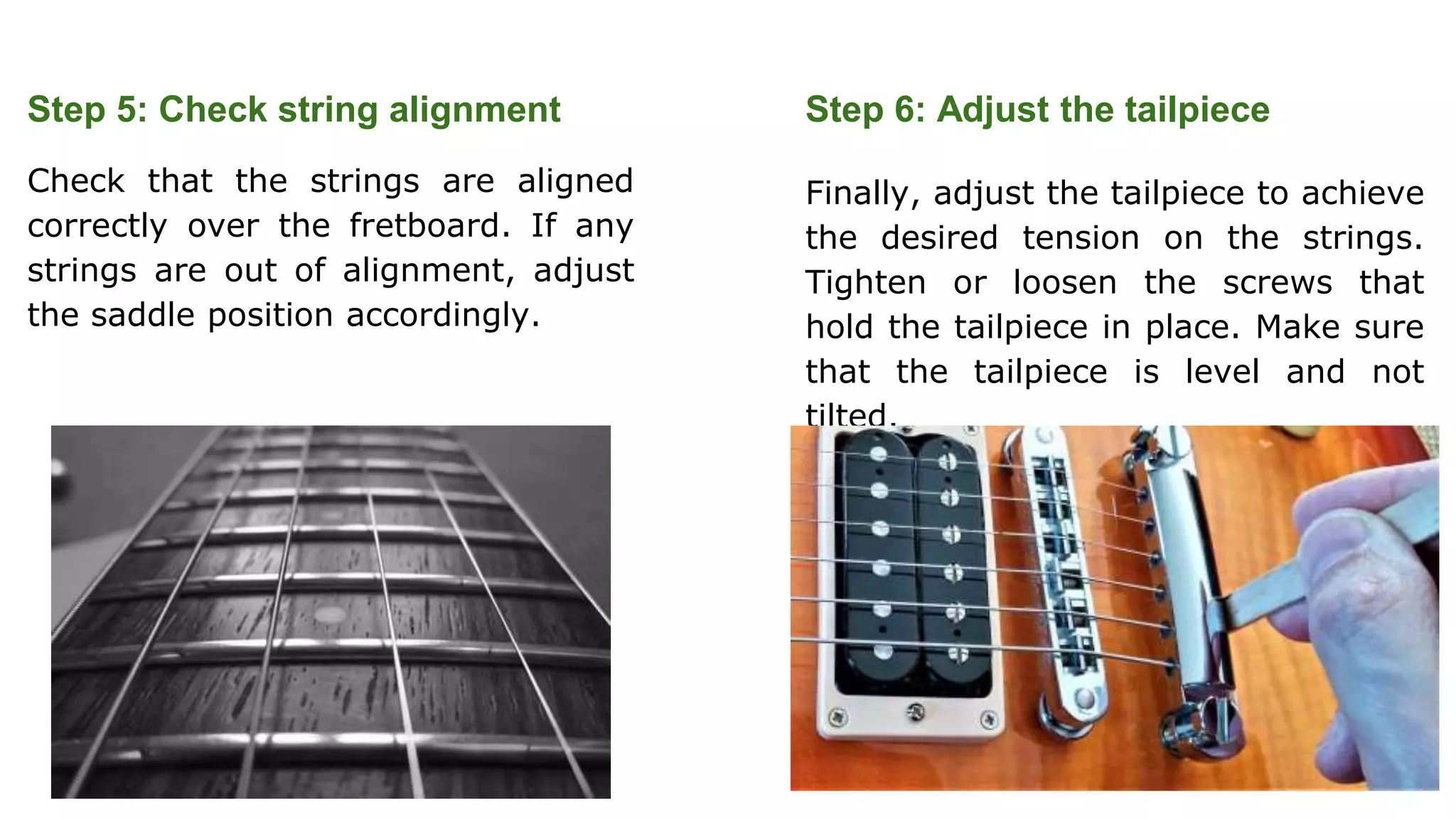 Step 5: Check string alignment

Check that the strings are aligned correctly over the fretboard. If any strings are out of alignment, adjust the saddle position accordingly.

Step 6: Adjust the tailpiece

Finally, adjust the tailpiece to achieve the desired tension on the strings. Tighten or loosen the screws that hold the tailpiece in place. Make sure that the tailpiece is level and not tilted.