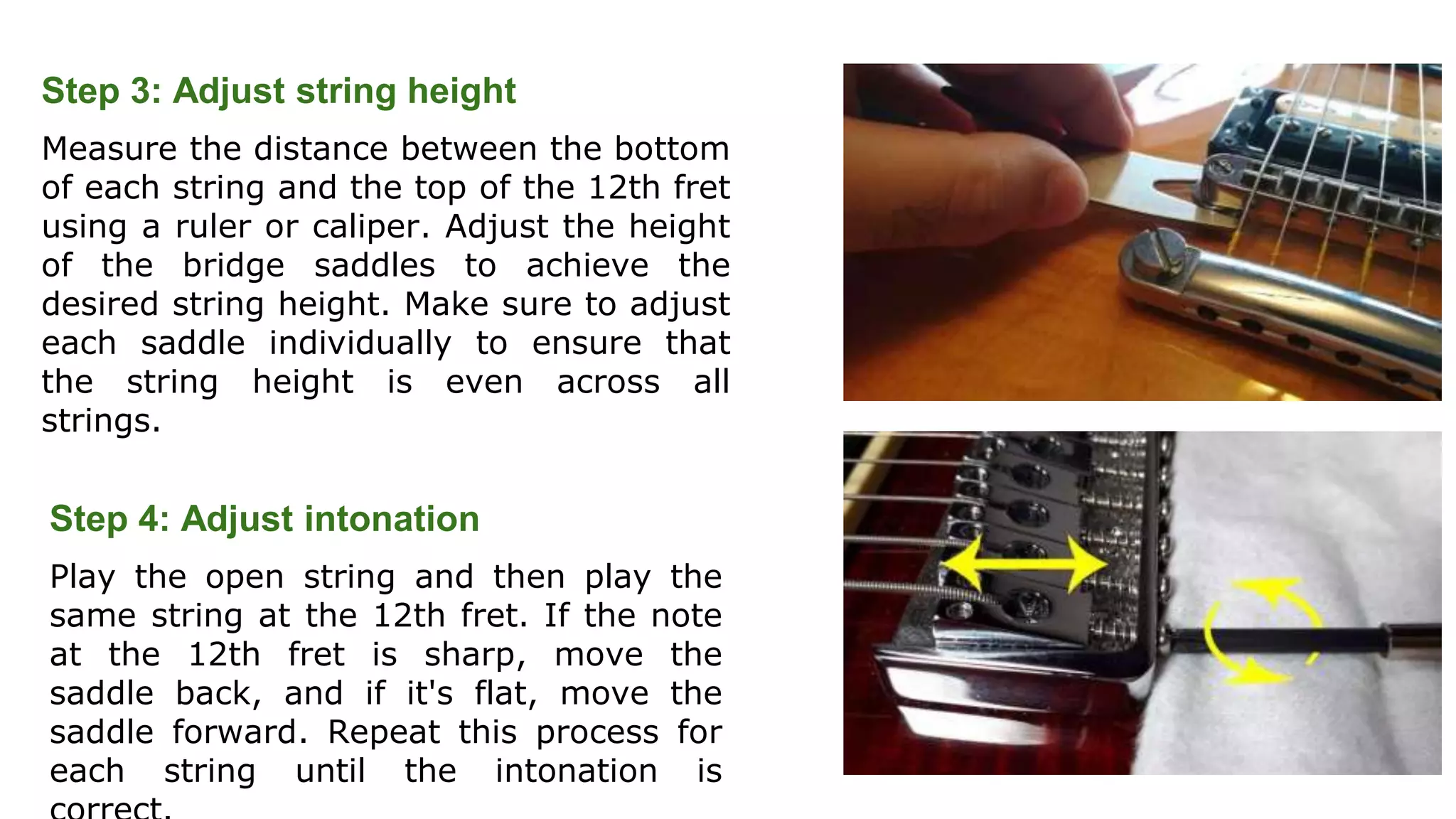 Step 3: Adjust string height

Measure the distance between the bottom of each string and the top of the 12th fret using a ruler or caliper. Adjust the height of the bridge saddles to achieve the desired string height. Make sure to adjust each saddle individually to ensure that the string height is even across all strings.

Step 4: Adjust intonation

Play the open string and then play the same string at the 12th fret. If the note at the 12th fret is sharp, move the saddle back, and if it's flat, move the saddle forward. Repeat this process for each string until the intonation is correct.