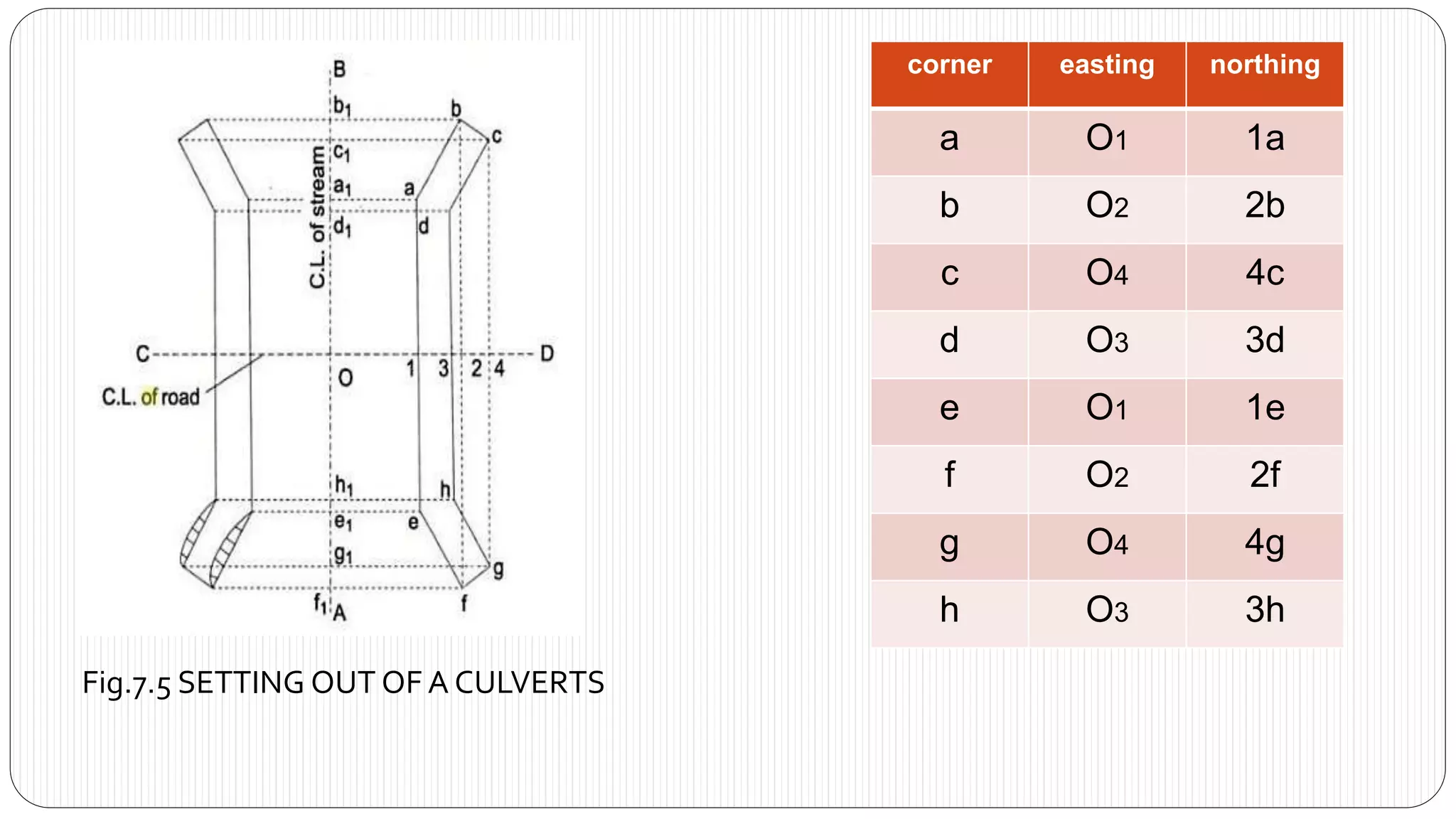 B
$b_1$
b
c
$c_1$
C.L. of stream
$a_1$
a
$d_1$
d
C
D
O
1
3
2
4
C.L. of road
$h_1$
h
$e_1$
e
$g_1$
g
$f_1$
A
f

Fig.7.5 SETTING OUT OF A CULVERTS

| corner | easting | northing |
|---|---|---|
| a | O1 | 1a |
| b | O2 | 2b |
| c | O4 | 4c |
| d | O3 | 3d |
| e | O1 | 1e |
| f | O2 | 2f |
| g | O4 | 4g |
| h | O3 | 3h |