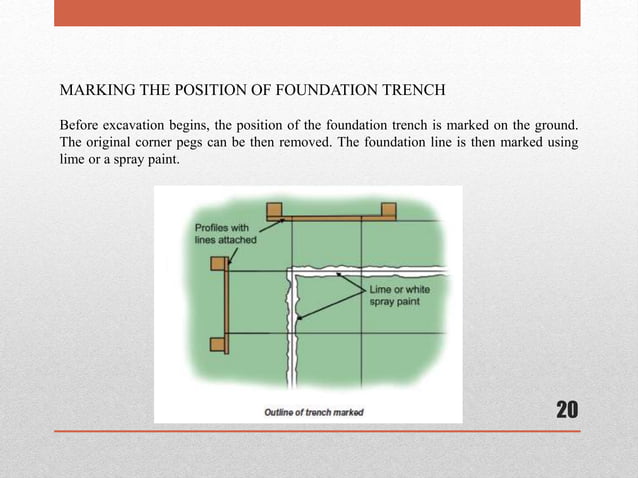 MARKING THE POSITION OF FOUNDATION TRENCH

Before excavation begins, the position of the foundation trench is marked on the ground. The original corner pegs can be then removed. The foundation line is then marked using lime or a spray paint.

Profiles with lines attached

Lime or white spray paint

Outline of trench marked

20