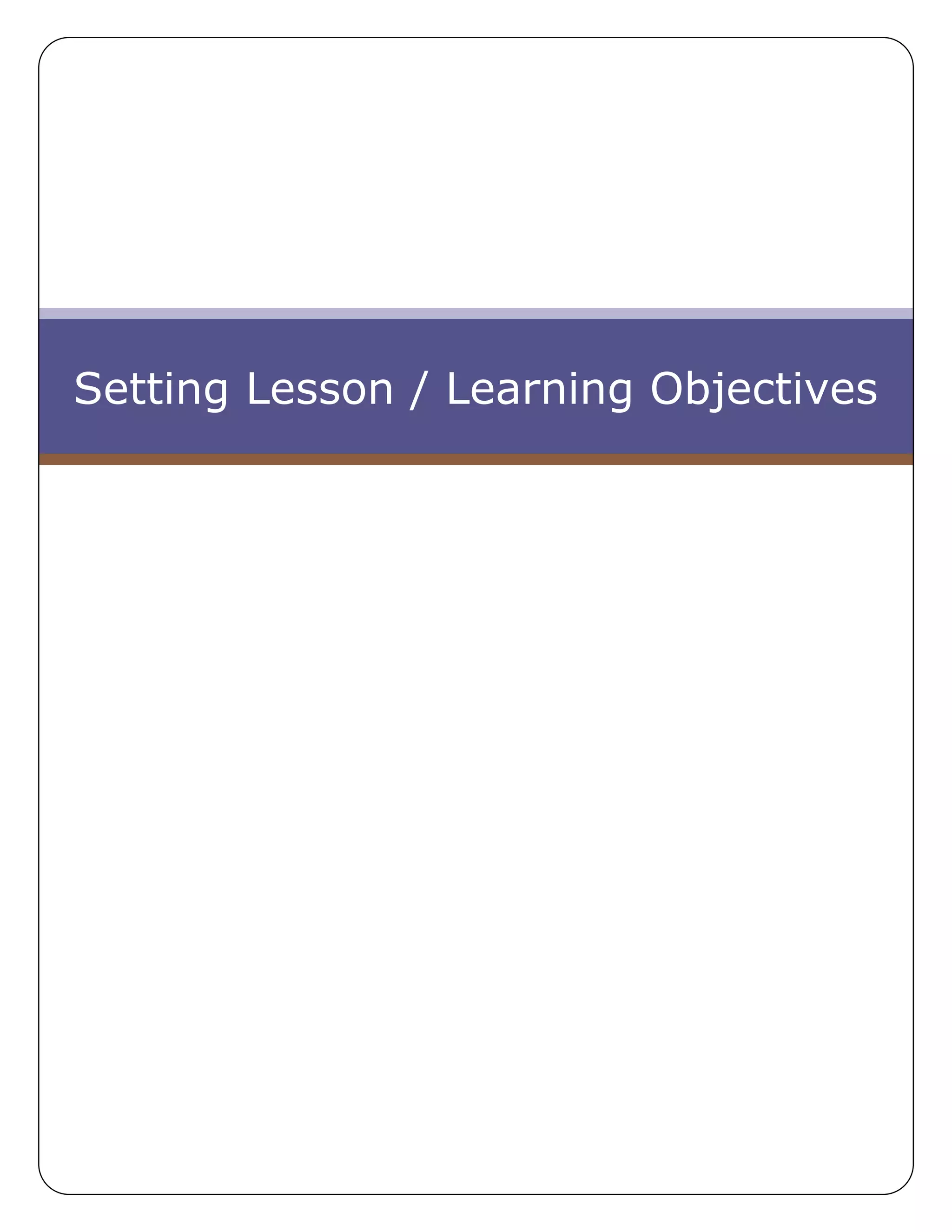 Setting Lesson / Learning Objectives