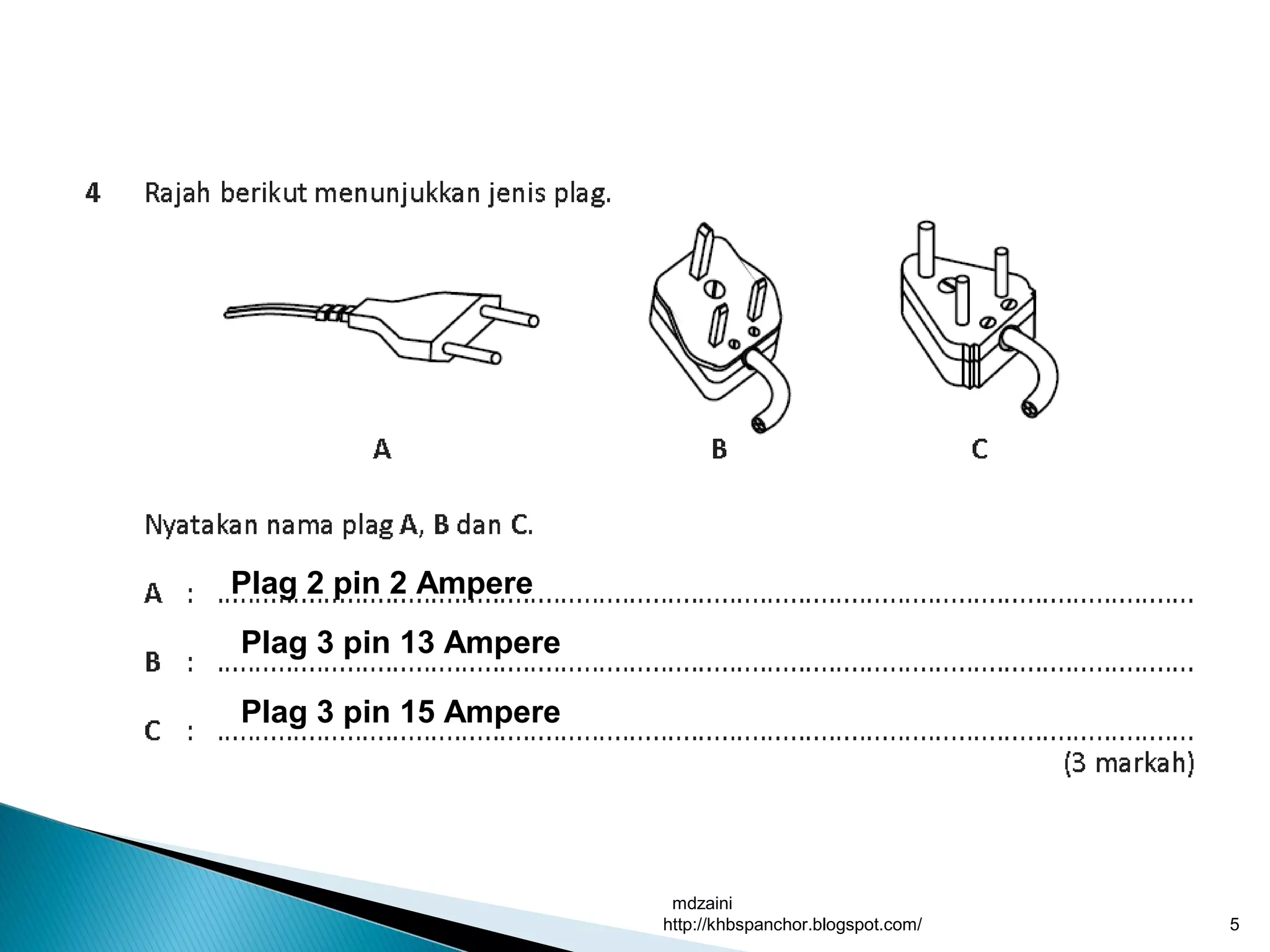 4 Rajah berikut menunjukkan jenis plag.

A B C

Nyatakan nama plag A, B dan C.

A : Plag 2 pin 2 Ampere

B : Plag 3 pin 13 Ampere

C : Plag 3 pin 15 Ampere

(3 markah)

mdzaini
http://khbspanchor.blogspot.com/

5