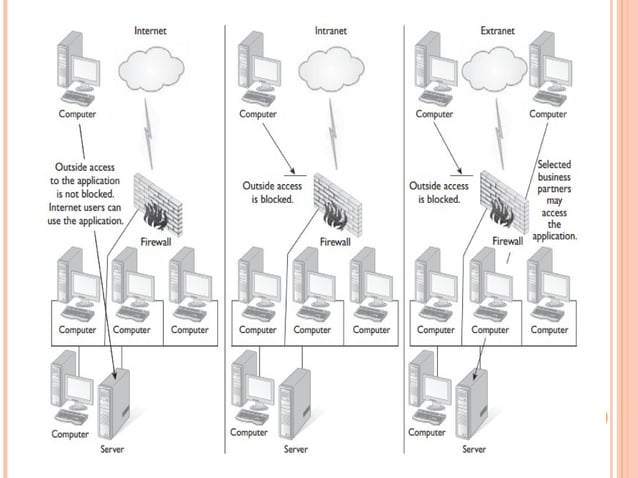 Internet

Computer

Outside access to the application is not blocked. Internet users can use the application.

Firewall

Computer Computer Computer

Computer

Server

Intranet

Computer

Outside access is blocked.

Firewall

Computer Computer Computer

Computer

Server

Extranet

Computer

Computer

Outside access is blocked.

Selected business partners may access the application.

Firewall

Computer Computer Computer

Computer

Server