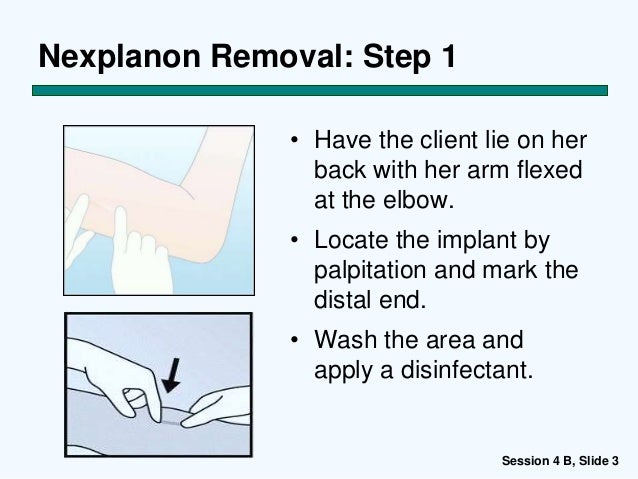 Nexplanon Removal: Step 1

• Have the client lie on her back with her arm flexed at the elbow.

• Locate the implant by palpitation and mark the distal end.

• Wash the area and apply a disinfectant.

Session 4 B, Slide 3