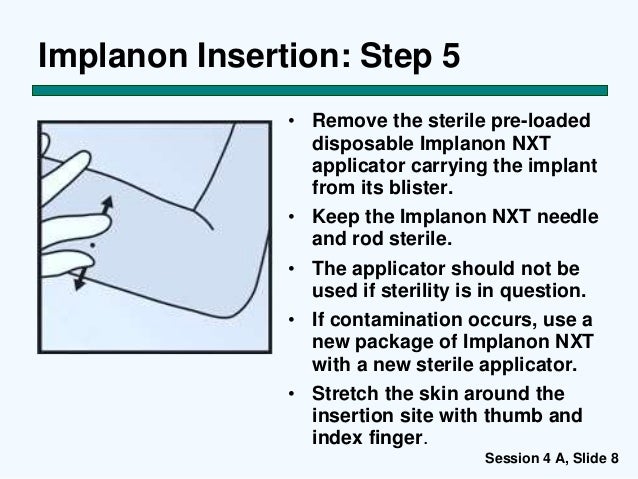 Implanon Insertion: Step 5

• Remove the sterile pre-loaded disposable Implanon NXT applicator carrying the implant from its blister.
• Keep the Implanon NXT needle and rod sterile.
• The applicator should not be used if sterility is in question.
• If contamination occurs, use a new package of Implanon NXT with a new sterile applicator.
• Stretch the skin around the insertion site with thumb and index finger.

Session 4 A, Slide 8