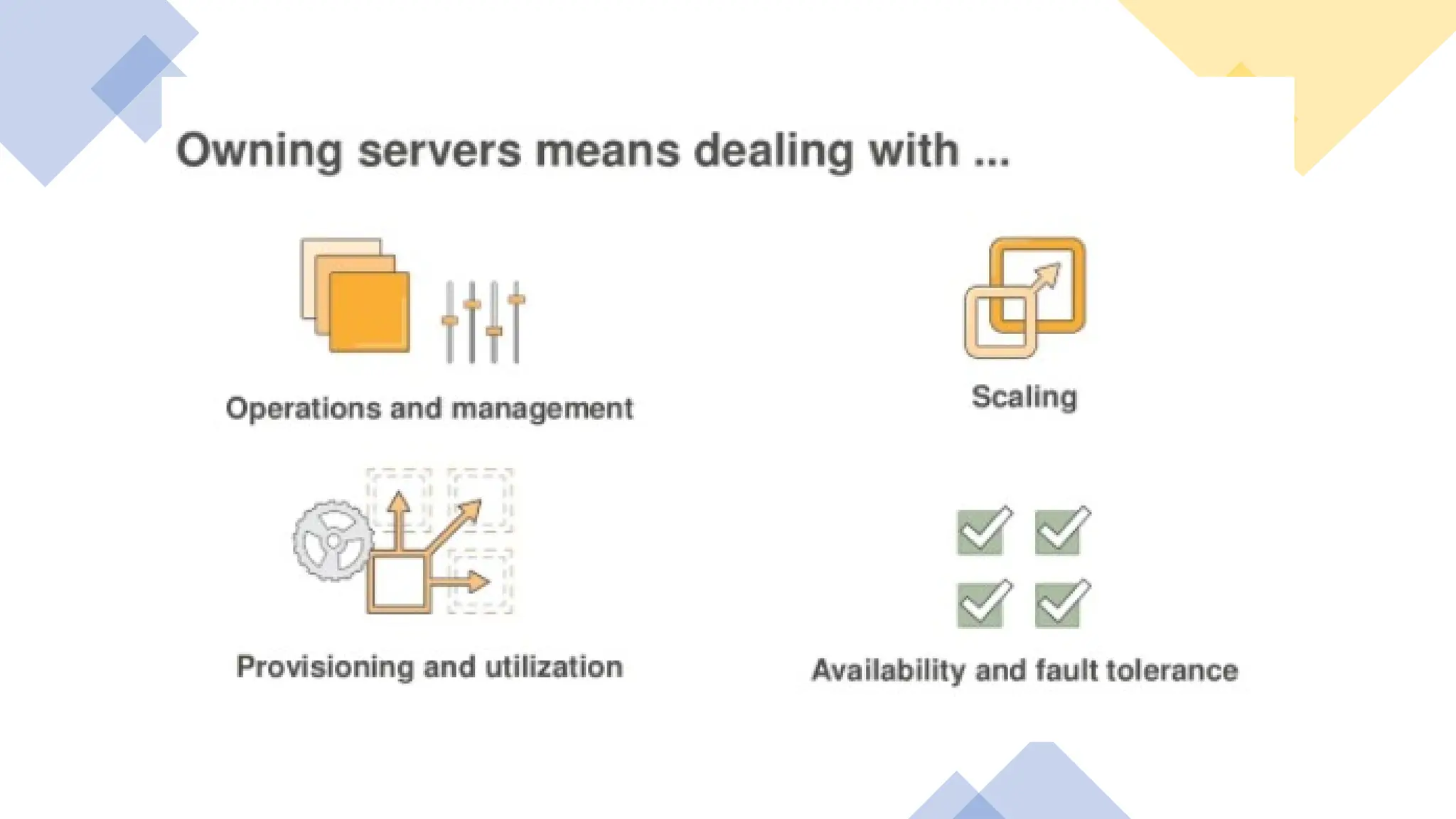 Owning servers means dealing with ...

Operations and management

Scaling

Provisioning and utilization

Availability and fault tolerance