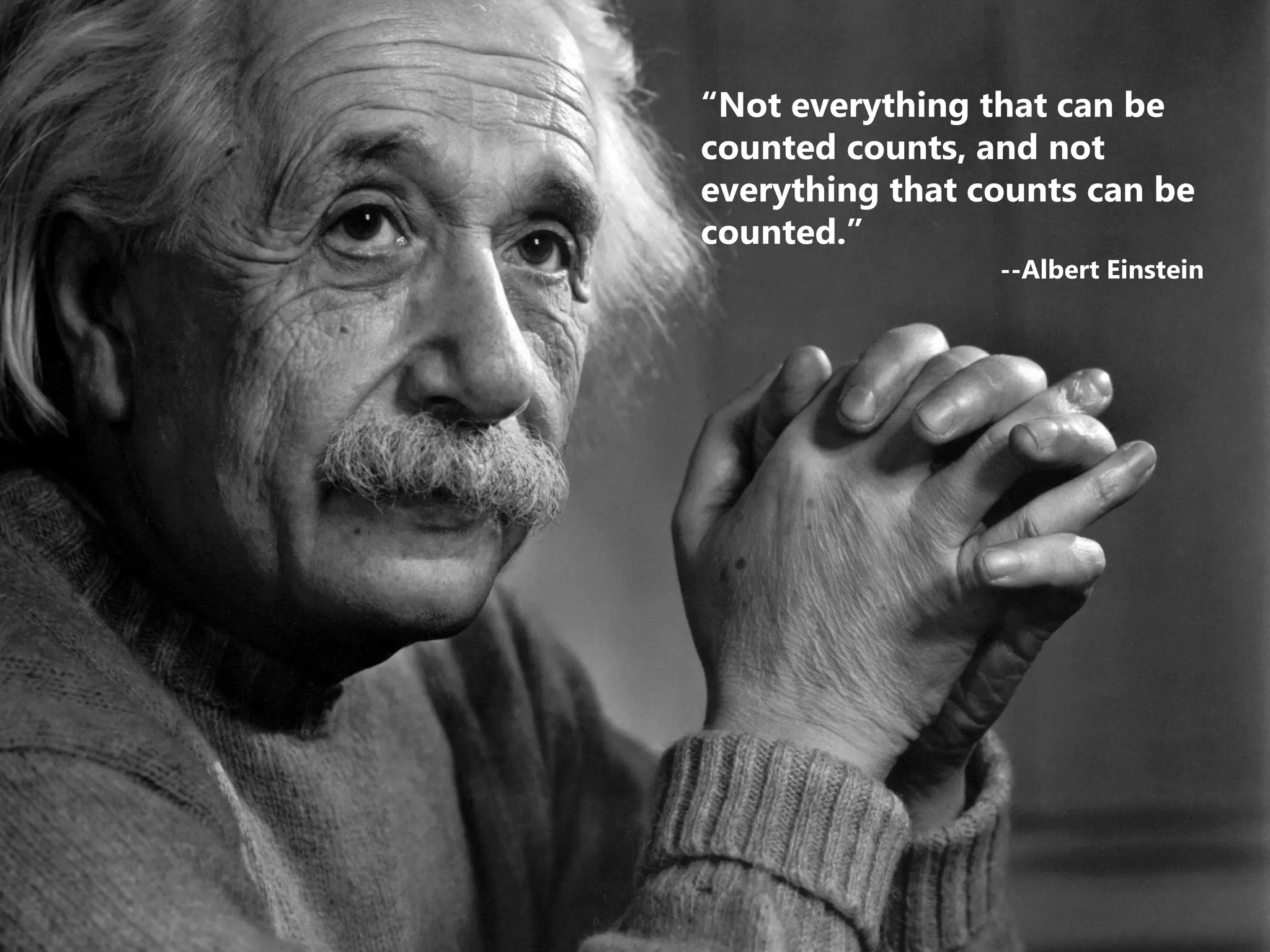 “Not everything that can be counted counts, and not everything that counts can be counted.”

--Albert Einstein