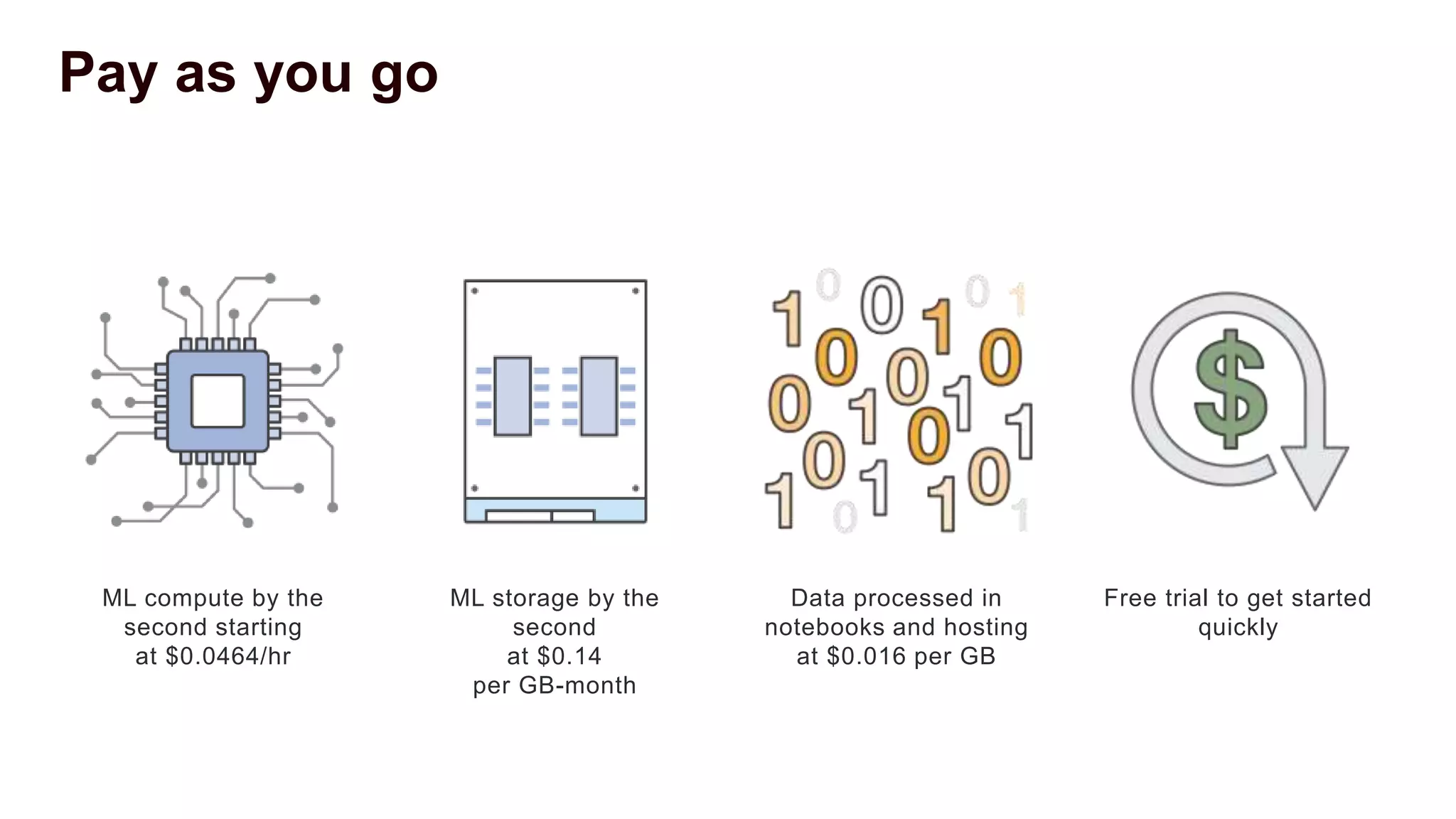 Pay as you go

ML compute by the second starting at \$0.0464/hr

ML storage by the second at \$0.14 per GB-month

Data processed in notebooks and hosting at \$0.016 per GB

Free trial to get started quickly