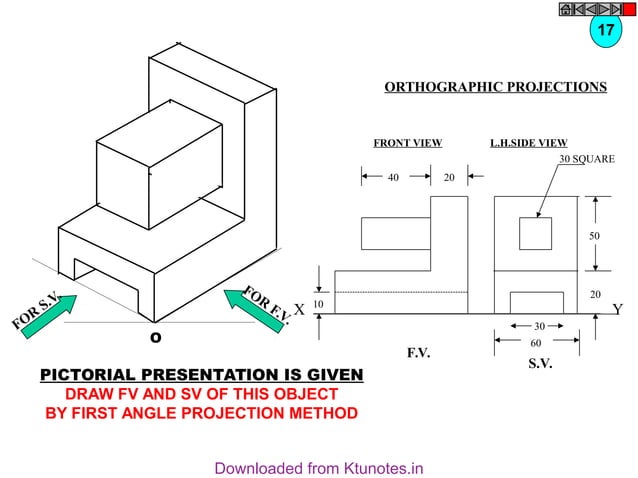 17

ORTHOGRAPHIC PROJECTIONS

FRONT VIEW

L.H.SIDE VIEW

30 SQUARE

40

20

50

20

10

X

Y

30

60

F.V.

S.V.

FOR S.V.

FOR F.V.

O

PICTORIAL PRESENTATION IS GIVEN
DRAW FV AND SV OF THIS OBJECT
BY FIRST ANGLE PROJECTION METHOD

Downloaded from Ktunotes.in