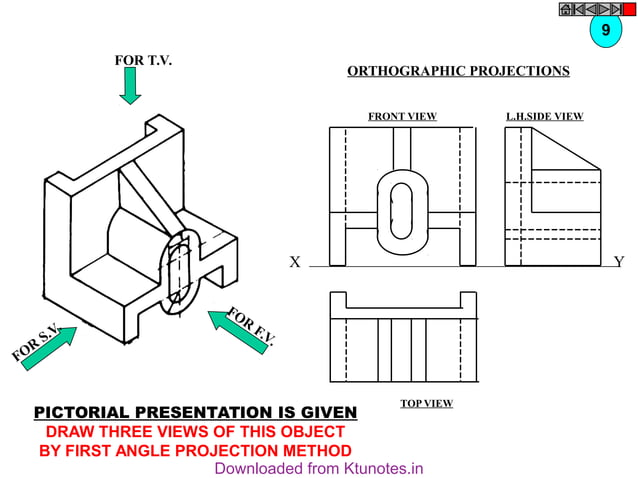 9

FOR T.V.

ORTHOGRAPHIC PROJECTIONS

FRONT VIEW

L.H.SIDE VIEW

X

Y

FOR S.V.

FOR F.V.

TOP VIEW

PICTORIAL PRESENTATION IS GIVEN
DRAW THREE VIEWS OF THIS OBJECT
BY FIRST ANGLE PROJECTION METHOD

Downloaded from Ktunotes.in