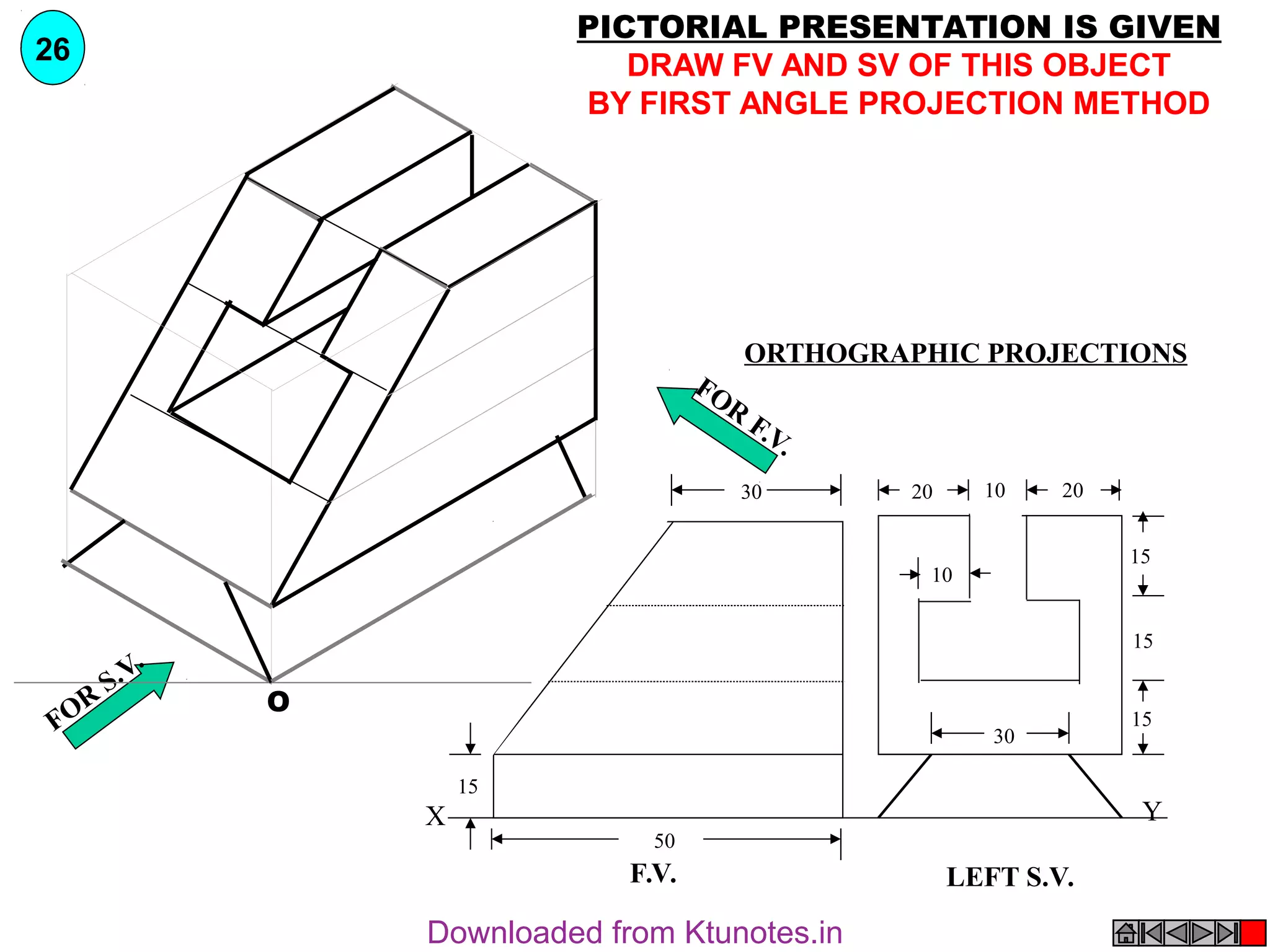 26

PICTORIAL PRESENTATION IS GIVEN
DRAW FV AND SV OF THIS OBJECT
BY FIRST ANGLE PROJECTION METHOD

ORTHOGRAPHIC PROJECTIONS

FOR F.V.

FOR S.V.

O

30

20 10 20

10

15

15

15

30

15

X

Y

50

F.V.

LEFT S.V.

Downloaded from Ktunotes.in