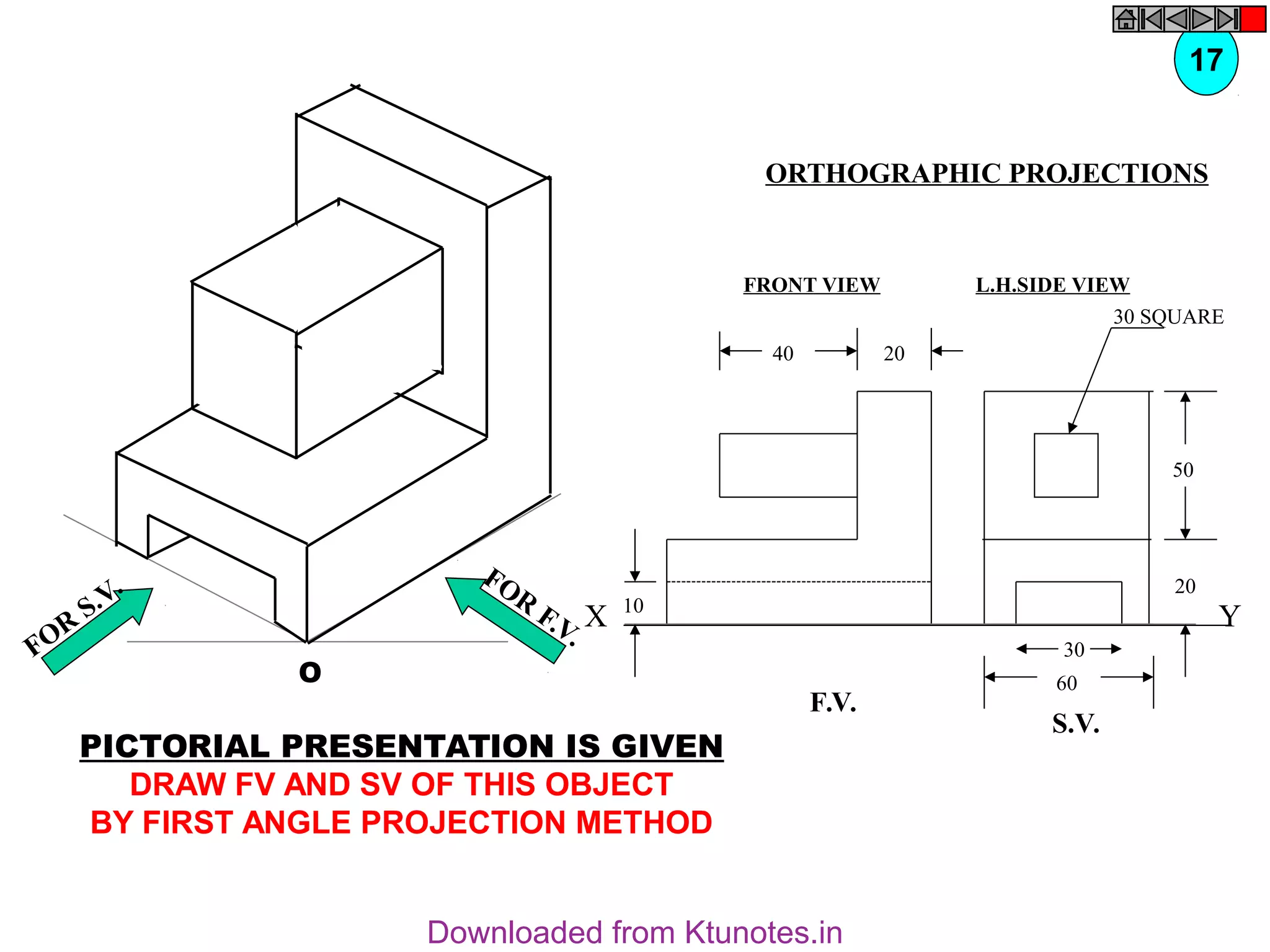 17

ORTHOGRAPHIC PROJECTIONS

FRONT VIEW

L.H.SIDE VIEW

30 SQUARE

40

20

50

20

10

X

Y

30

60

F.V.

S.V.

FOR S.V.

FOR F.V.

O

PICTORIAL PRESENTATION IS GIVEN
DRAW FV AND SV OF THIS OBJECT
BY FIRST ANGLE PROJECTION METHOD

Downloaded from Ktunotes.in