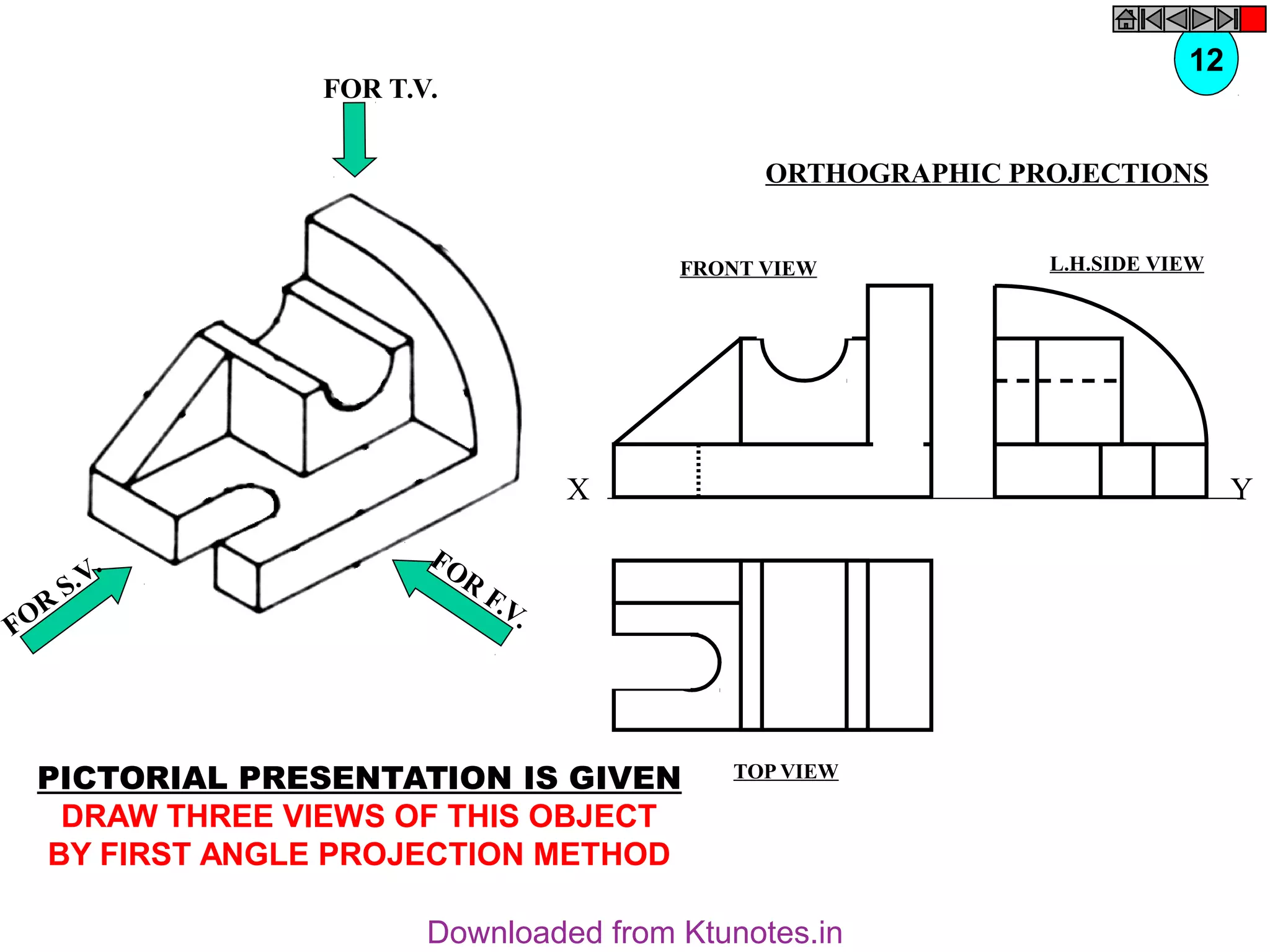 12

FOR T.V.

ORTHOGRAPHIC PROJECTIONS

FRONT VIEW

L.H.SIDE VIEW

X

Y

FOR S.V.

FOR F.V.

TOP VIEW

PICTORIAL PRESENTATION IS GIVEN
DRAW THREE VIEWS OF THIS OBJECT
BY FIRST ANGLE PROJECTION METHOD

Downloaded from Ktunotes.in