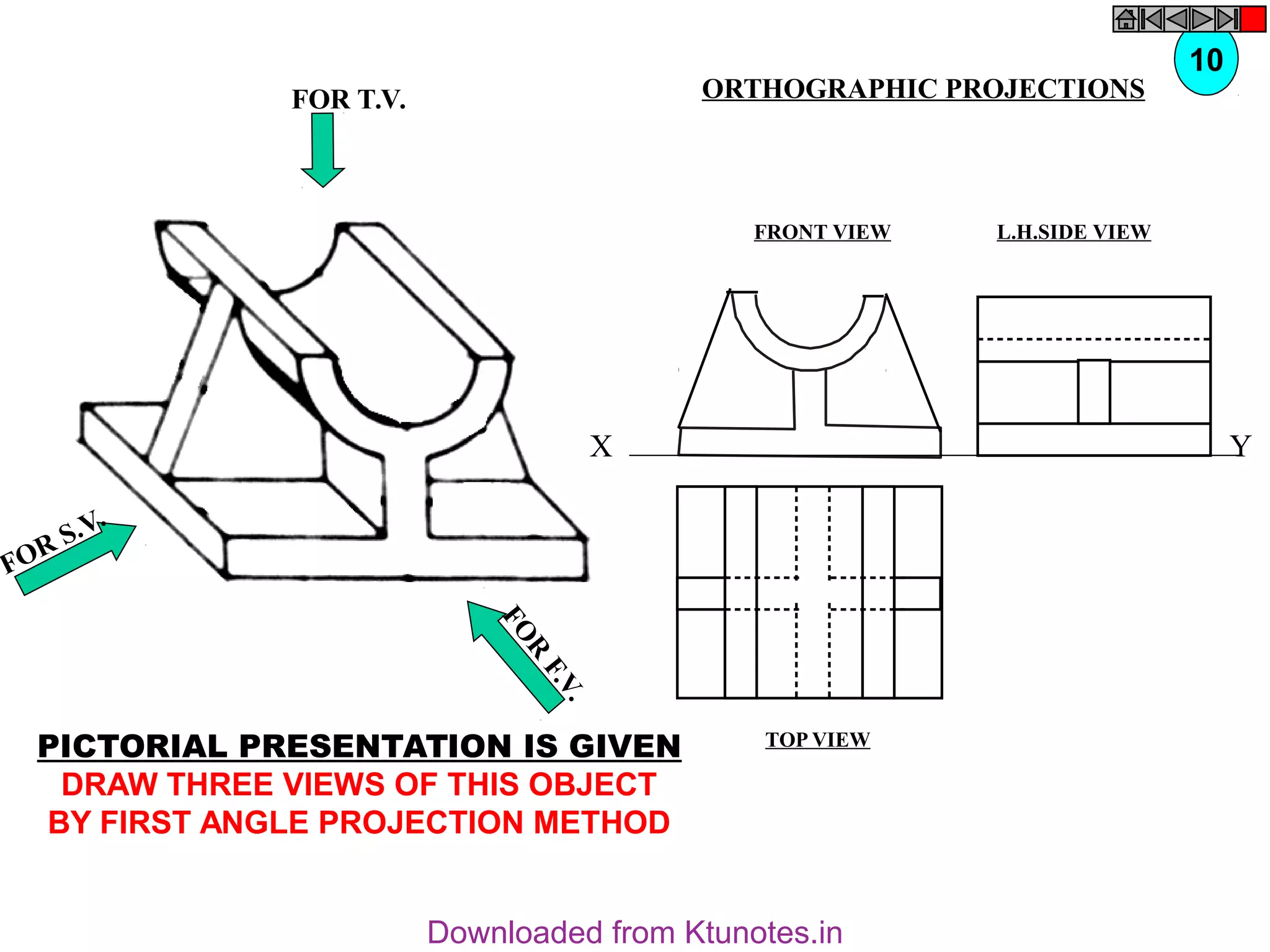 10

ORTHOGRAPHIC PROJECTIONS

FOR T.V.

FRONT VIEW

L.H.SIDE VIEW

X

Y

FOR S.V.

FOR F.V.

TOP VIEW

PICTORIAL PRESENTATION IS GIVEN
DRAW THREE VIEWS OF THIS OBJECT
BY FIRST ANGLE PROJECTION METHOD

Downloaded from Ktunotes.in