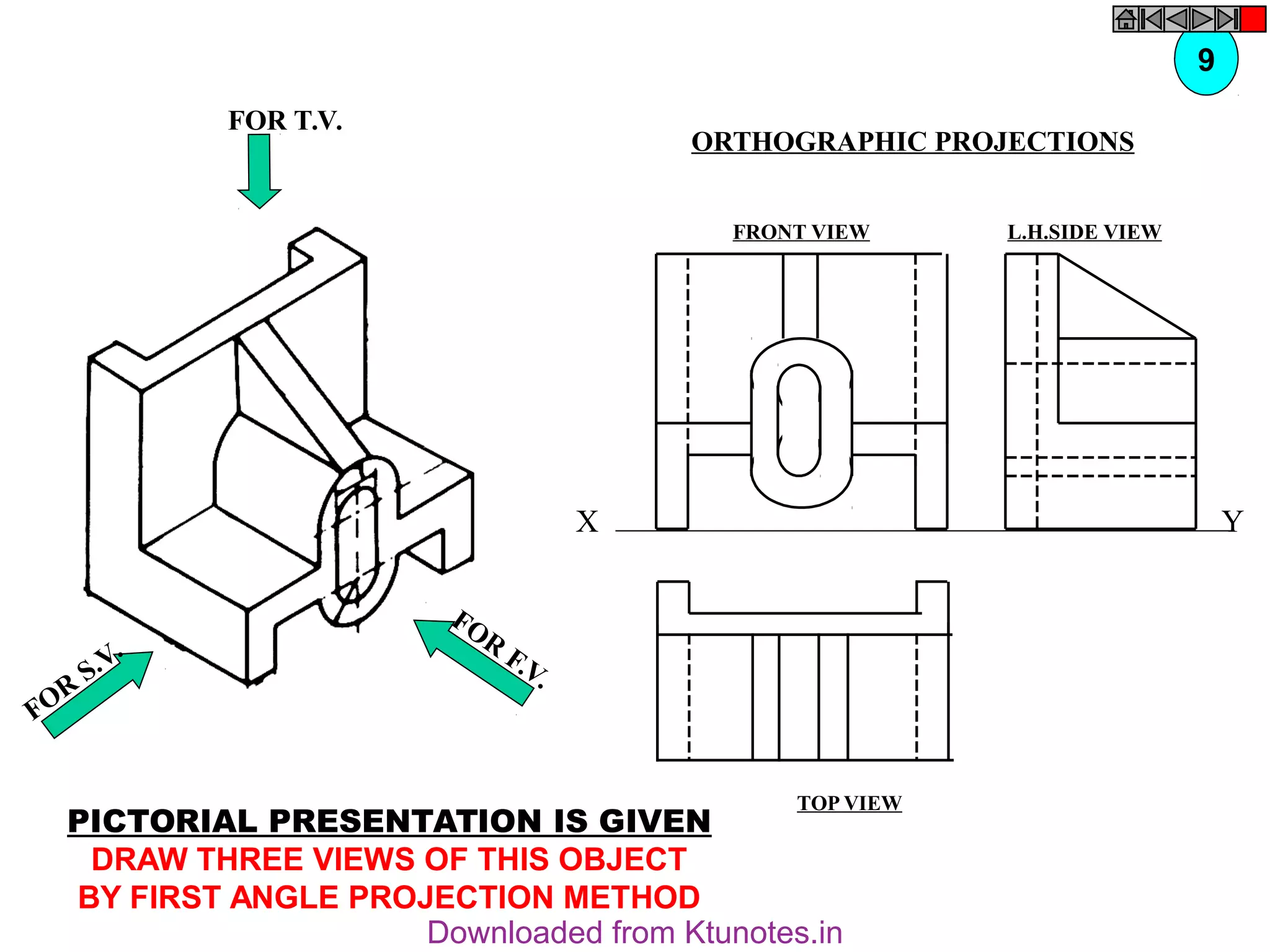 9

FOR T.V.

ORTHOGRAPHIC PROJECTIONS

FRONT VIEW

L.H.SIDE VIEW

X

Y

FOR S.V.

FOR F.V.

TOP VIEW

PICTORIAL PRESENTATION IS GIVEN
DRAW THREE VIEWS OF THIS OBJECT
BY FIRST ANGLE PROJECTION METHOD

Downloaded from Ktunotes.in