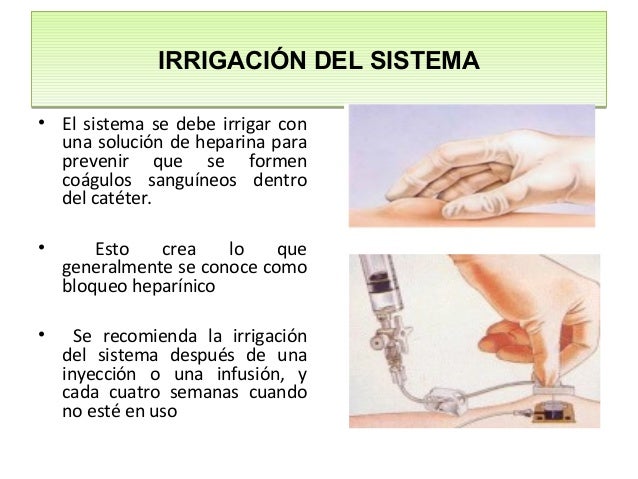 IRRIGACIÓN DEL SISTEMA

• El sistema se debe irrigar con una solución de heparina para prevenir que se formen coágulos sanguíneos dentro del catéter.

• Esto crea lo que generalmente se conoce como bloqueo heparínico

• Se recomienda la irrigación del sistema después de una inyección o una infusión, y cada cuatro semanas cuando no esté en uso