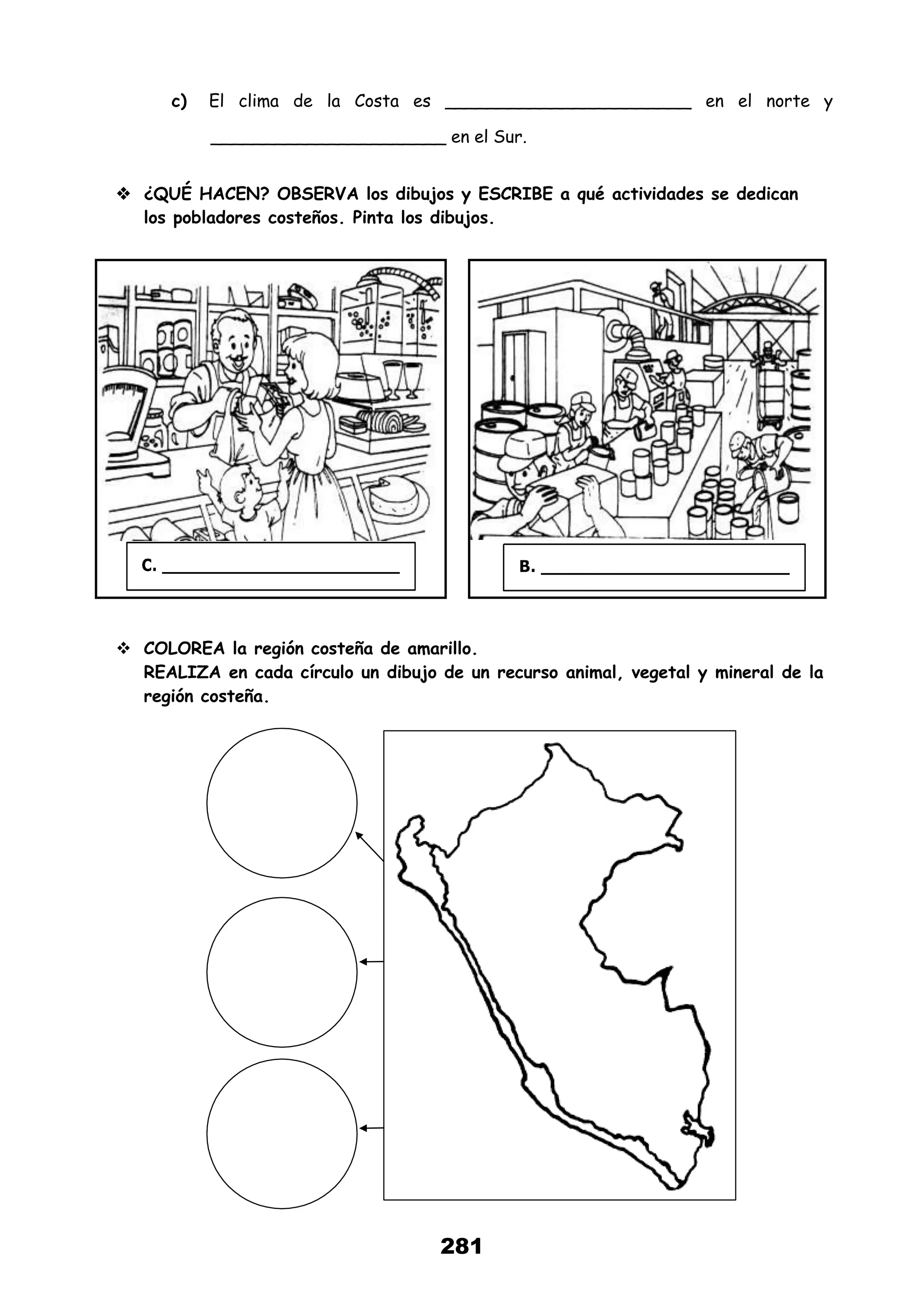 c) El clima de la Costa es ______________________ en el norte y ______________________ en el Sur.

❖ ¿QUÉ HACEN? OBSERVA los dibujos y ESCRIBE a qué actividades se dedican los pobladores costeños. Pinta los dibujos.

C. ______________________

B. ______________________

❖ COLOREA la región costeña de amarillo.
REALIZA en cada círculo un dibujo de un recurso animal, vegetal y mineral de la región costeña.

281