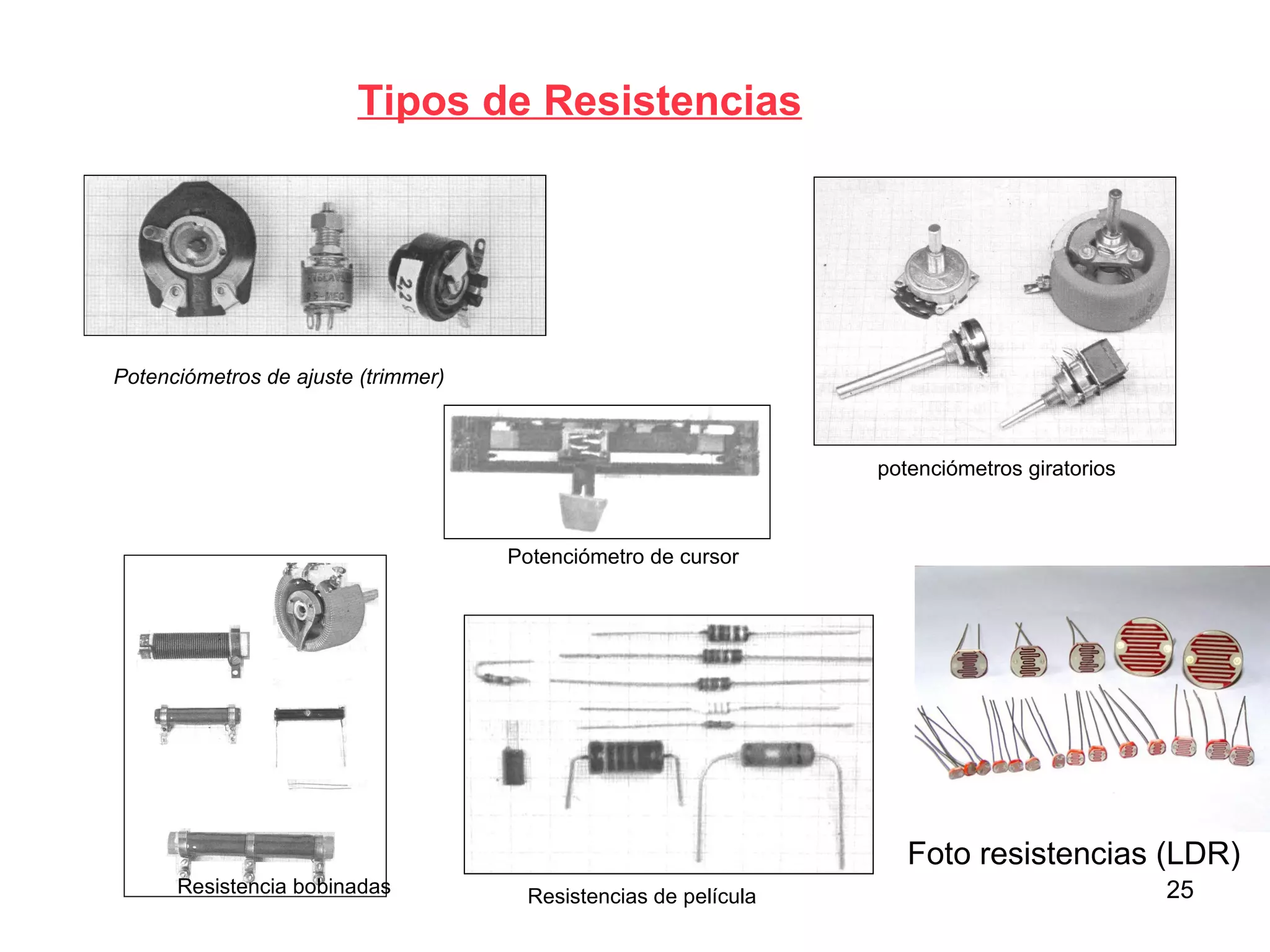 Tipos de Resistencias

Potenciómetros de ajuste (trimmer)

potenciómetros giratorios

Potenciómetro de cursor

Resistencia bobinadas

Resistencias de película

Foto resistencias (LDR)

25