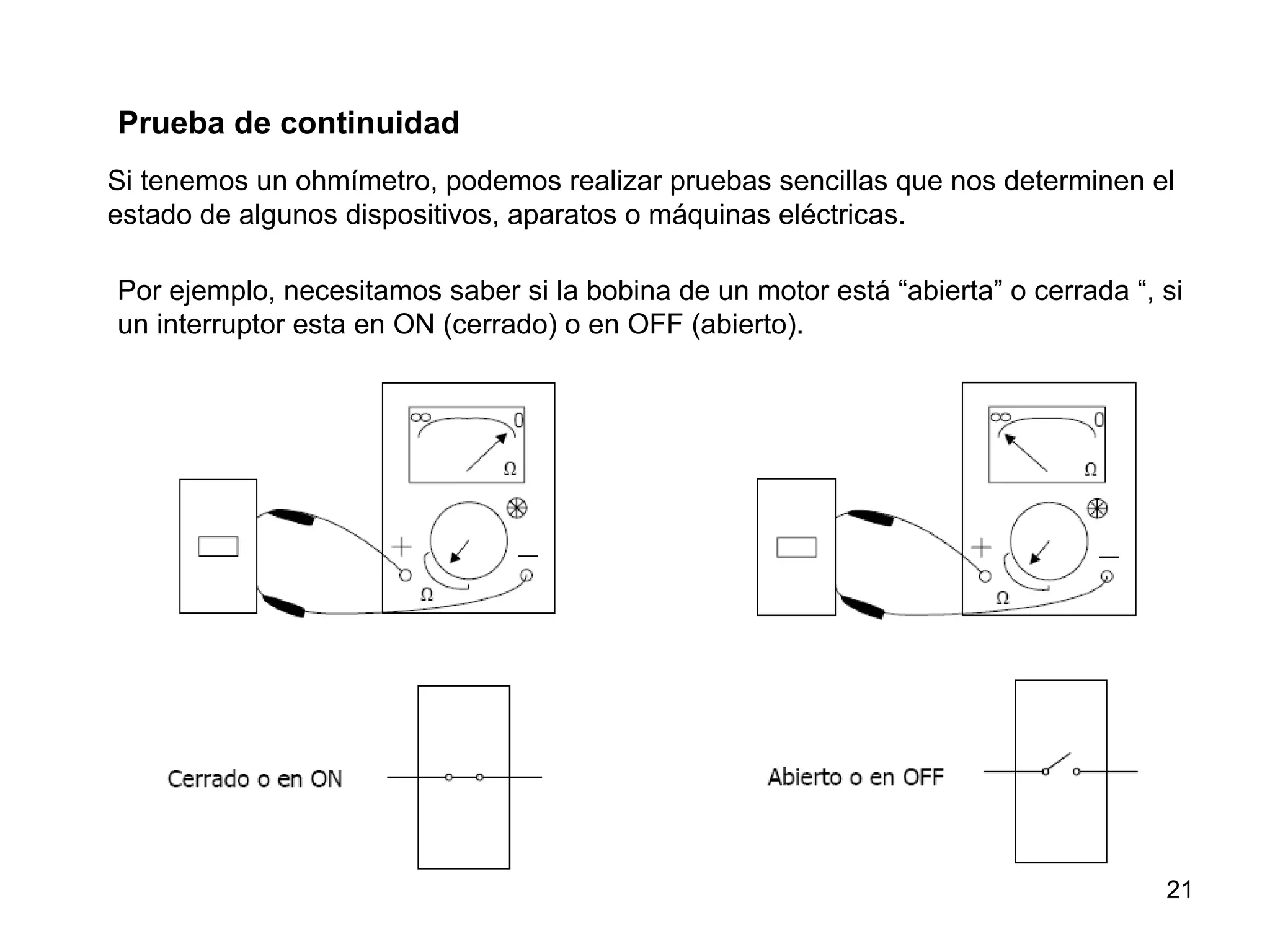 Prueba de continuidad

Si tenemos un ohmímetro, podemos realizar pruebas sencillas que nos determinen el estado de algunos dispositivos, aparatos o máquinas eléctricas.

Por ejemplo, necesitamos saber si la bobina de un motor está “abierta” o cerrada “, si un interruptor esta en ON (cerrado) o en OFF (abierto).

$\infty$
0
$\Omega$
+
—
$\Omega$

$\infty$
0
$\Omega$
+
—
$\Omega$

Cerrado o en ON

Abierto o en OFF

21