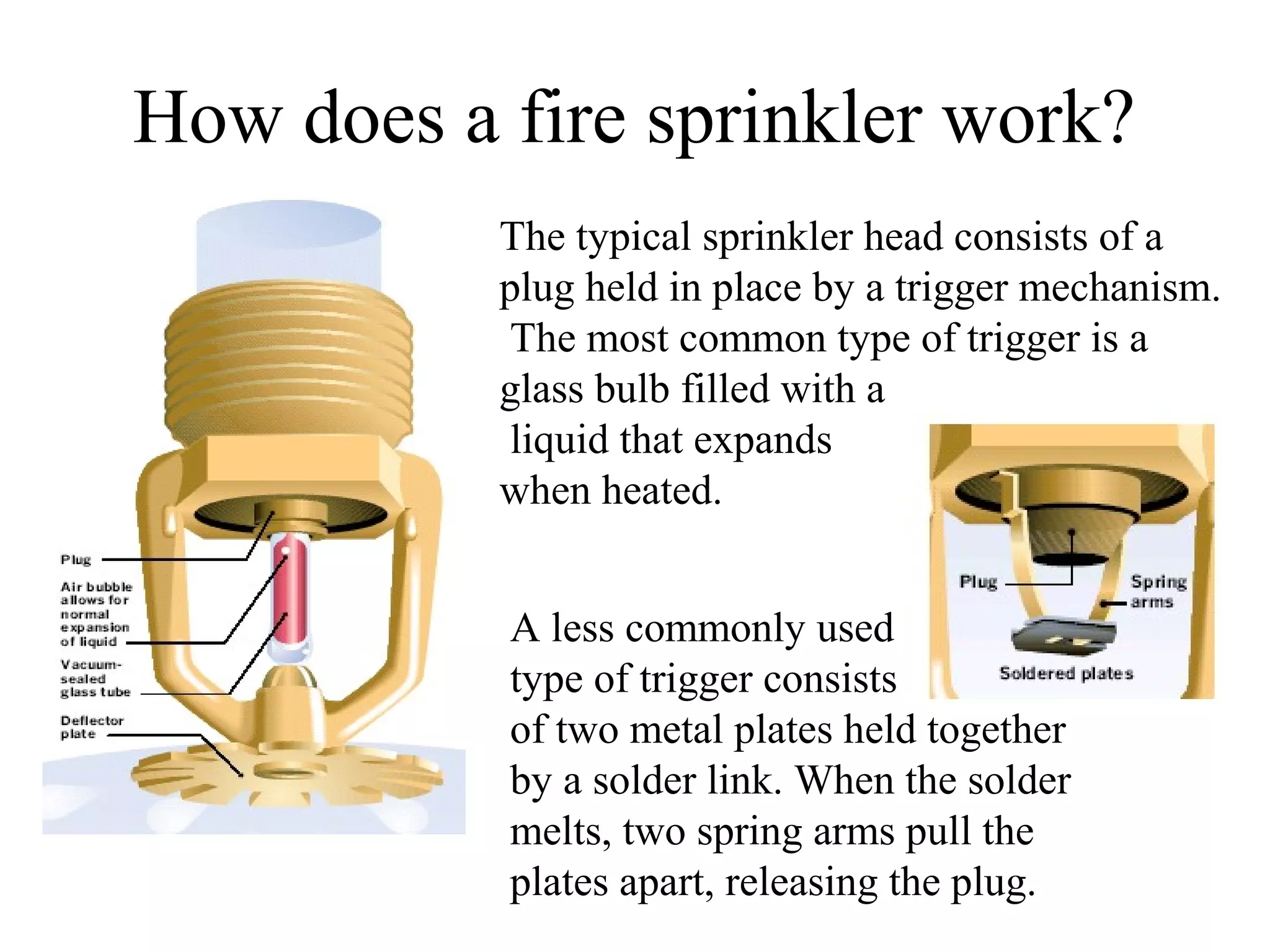 How does a fire sprinkler work?

Plug

Air bubble allows for normal expansion of liquid

Vacuum-sealed glass tube

Deflector plate

The typical sprinkler head consists of a plug held in place by a trigger mechanism. The most common type of trigger is a glass bulb filled with a liquid that expands when heated.

Plug

Spring arms

Soldered plates

A less commonly used type of trigger consists of two metal plates held together by a solder link. When the solder melts, two spring arms pull the plates apart, releasing the plug.