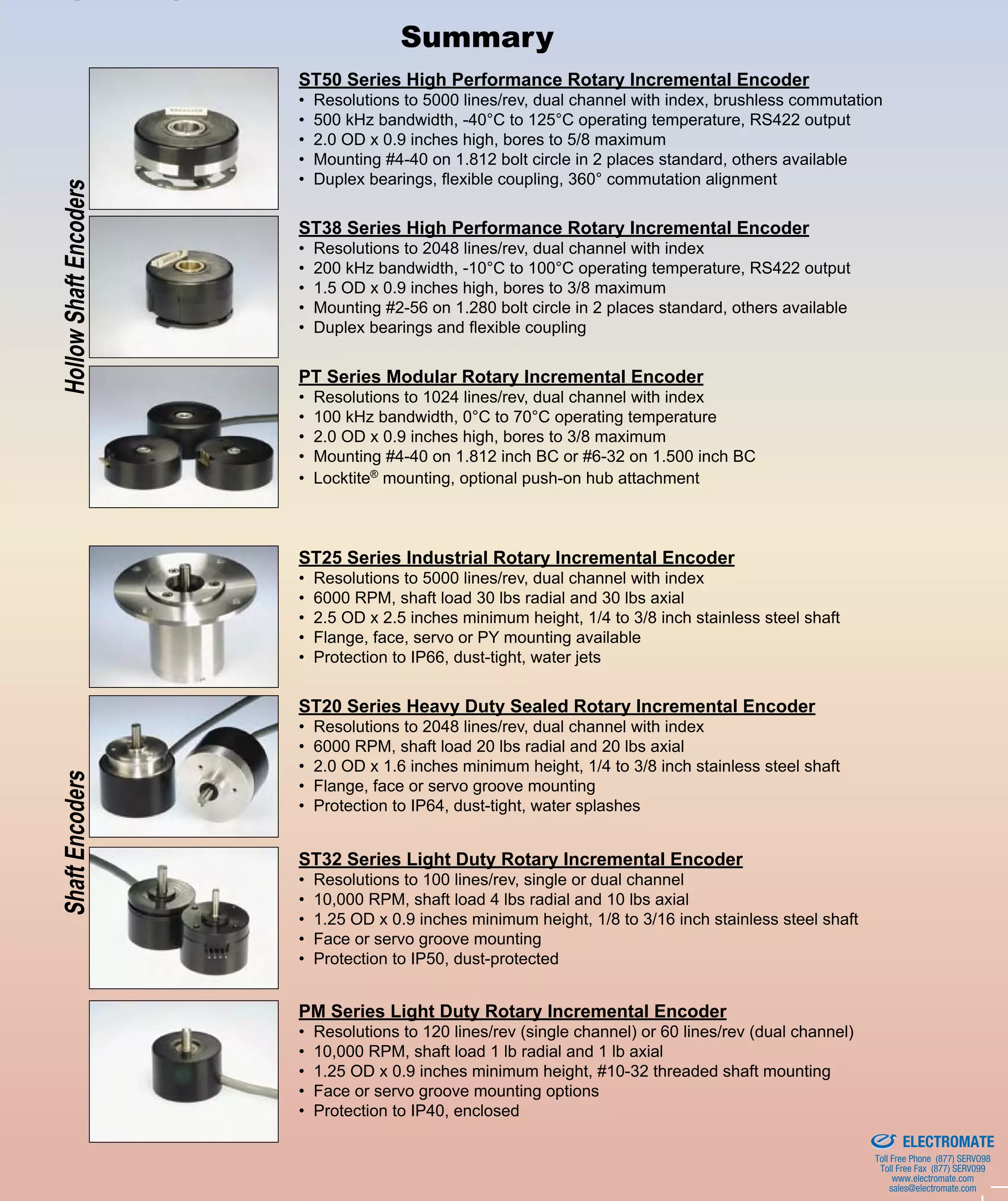 Summary

Hollow Shaft Encoders

ST50 Series High Performance Rotary Incremental Encoder
• Resolutions to 5000 lines/rev, dual channel with index, brushless commutation
• 500 kHz bandwidth, -40°C to 125°C operating temperature, RS422 output
• 2.0 OD x 0.9 inches high, bores to 5/8 maximum
• Mounting #4-40 on 1.812 bolt circle in 2 places standard, others available
• Duplex bearings, flexible coupling, 360° commutation alignment

ST38 Series High Performance Rotary Incremental Encoder
• Resolutions to 2048 lines/rev, dual channel with index
• 200 kHz bandwidth, -10°C to 100°C operating temperature, RS422 output
• 1.5 OD x 0.9 inches high, bores to 3/8 maximum
• Mounting #2-56 on 1.280 bolt circle in 2 places standard, others available
• Duplex bearings and flexible coupling

PT Series Modular Rotary Incremental Encoder
• Resolutions to 1024 lines/rev, dual channel with index
• 100 kHz bandwidth, 0°C to 70°C operating temperature
• 2.0 OD x 0.9 inches high, bores to 3/8 maximum
• Mounting #4-40 on 1.812 inch BC or #6-32 on 1.500 inch BC
• Locktite® mounting, optional push-on hub attachment

Shaft Encoders

ST25 Series Industrial Rotary Incremental Encoder
• Resolutions to 5000 lines/rev, dual channel with index
• 6000 RPM, shaft load 30 lbs radial and 30 lbs axial
• 2.5 OD x 2.5 inches minimum height, 1/4 to 3/8 inch stainless steel shaft
• Flange, face, servo or PY mounting available
• Protection to IP66, dust-tight, water jets

ST20 Series Heavy Duty Sealed Rotary Incremental Encoder
• Resolutions to 2048 lines/rev, dual channel with index
• 6000 RPM, shaft load 20 lbs radial and 20 lbs axial
• 2.0 OD x 1.6 inches minimum height, 1/4 to 3/8 inch stainless steel shaft
• Flange, face or servo groove mounting
• Protection to IP64, dust-tight, water splashes

ST32 Series Light Duty Rotary Incremental Encoder
• Resolutions to 100 lines/rev, single or dual channel
• 10,000 RPM, shaft load 4 lbs radial and 10 lbs axial
• 1.25 OD x 0.9 inches minimum height, 1/8 to 3/16 inch stainless steel shaft
• Face or servo groove mounting
• Protection to IP50, dust-protected

PM Series Light Duty Rotary Incremental Encoder
• Resolutions to 120 lines/rev (single channel) or 60 lines/rev (dual channel)
• 10,000 RPM, shaft load 1 lb radial and 1 lb axial
• 1.25 OD x 0.9 inches minimum height, #10-32 threaded shaft mounting
• Face or servo groove mounting options
• Protection to IP40, enclosed

ELECTROMATE
Toll Free Phone (877) SERVO98
Toll Free Fax (877) SERVO99
www.electromate.com
sales@electromate.com