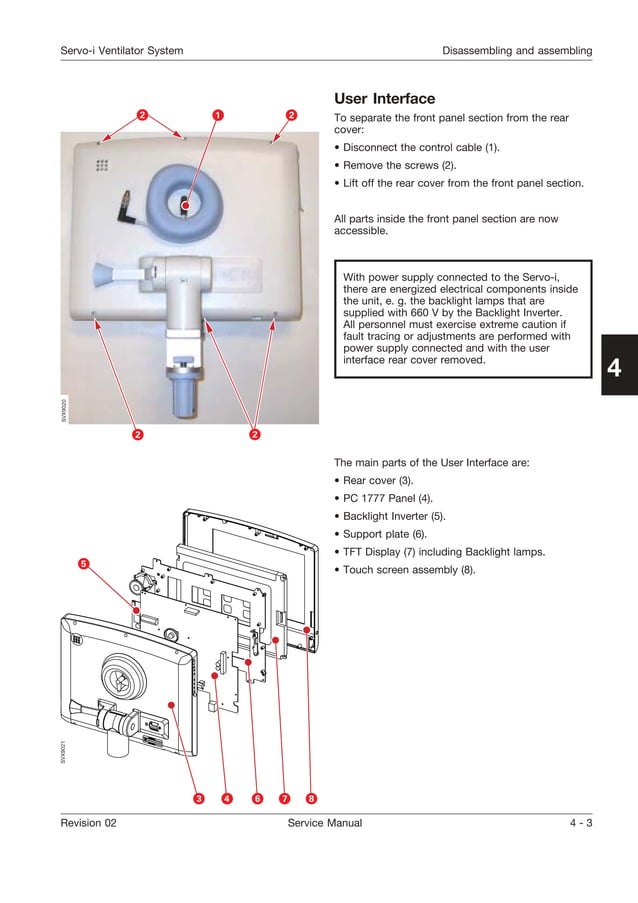 Servo-i Ventilator System

Disassembling and assembling

2 1 2

SVX9020

2 2

User Interface

To separate the front panel section from the rear cover:

• Disconnect the control cable (1).

• Remove the screws (2).

• Lift off the rear cover from the front panel section.

All parts inside the front panel section are now accessible.

With power supply connected to the Servo-i, there are energized electrical components inside the unit, e. g. the backlight lamps that are supplied with 660 V by the Backlight Inverter. All personnel must exercise extreme caution if fault tracing or adjustments are performed with power supply connected and with the user interface rear cover removed.

4

The main parts of the User Interface are:

• Rear cover (3).

• PC 1777 Panel (4).

• Backlight Inverter (5).

• Support plate (6).

• TFT Display (7) including Backlight lamps.

• Touch screen assembly (8).

5

SVX9021

3 4 6 7 8

Revision 02

Service Manual

4 - 3