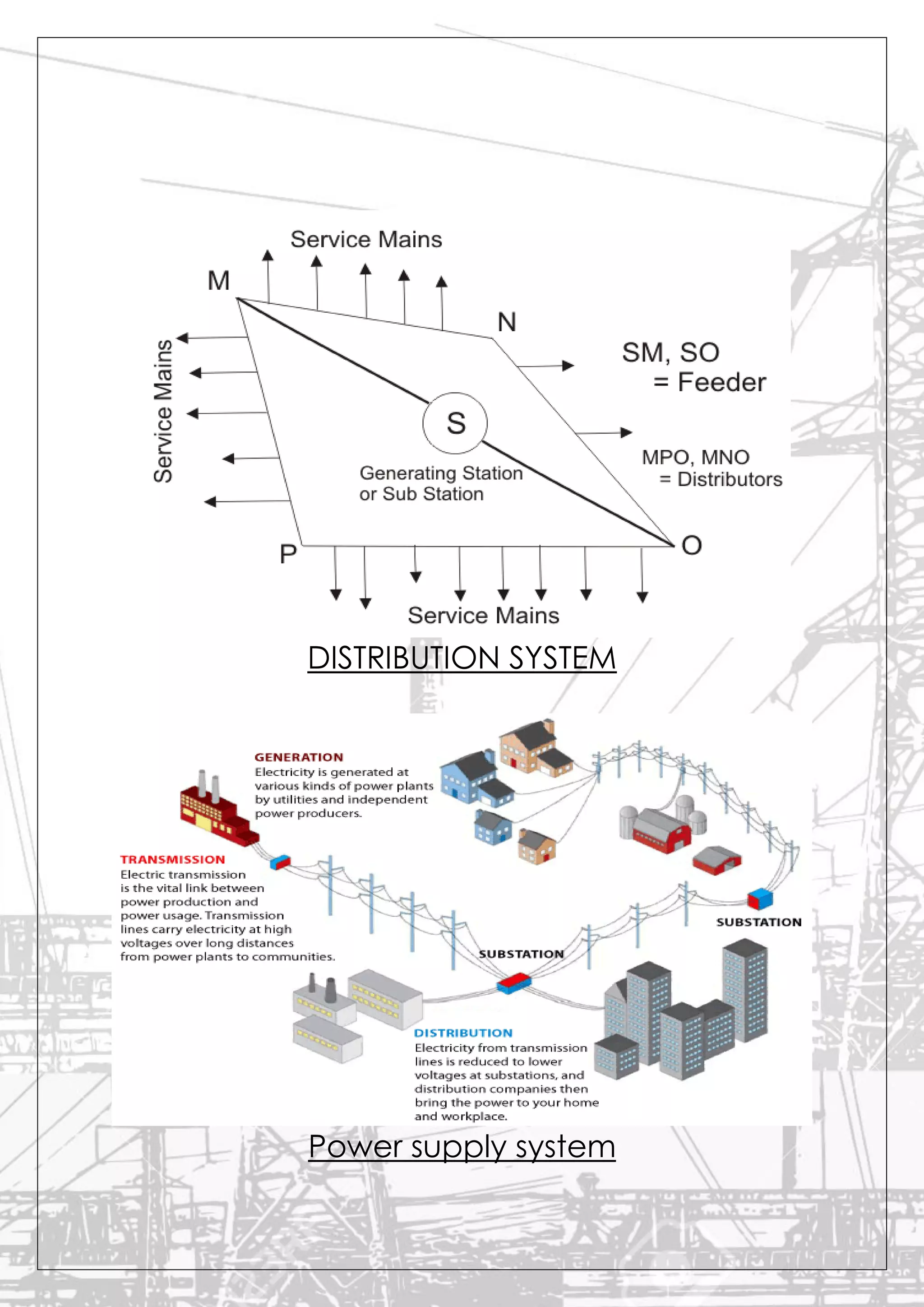 Service Mains

M

N

Service Mains

SM, SO
= Feeder

S

Generating Station
or Sub Station

MPO, MNO
= Distributors

P

O

Service Mains

DISTRIBUTION SYSTEM

GENERATION
Electricity is generated at various kinds of power plants by utilities and independent power producers.

TRANSMISSION
Electric transmission is the vital link between power production and power usage. Transmission lines carry electricity at high voltages over long distances from power plants to communities.

SUBSTATION

SUBSTATION

DISTRIBUTION
Electricity from transmission lines is reduced to lower voltages at substations, and distribution companies then bring the power to your home and workplace.

Power supply system