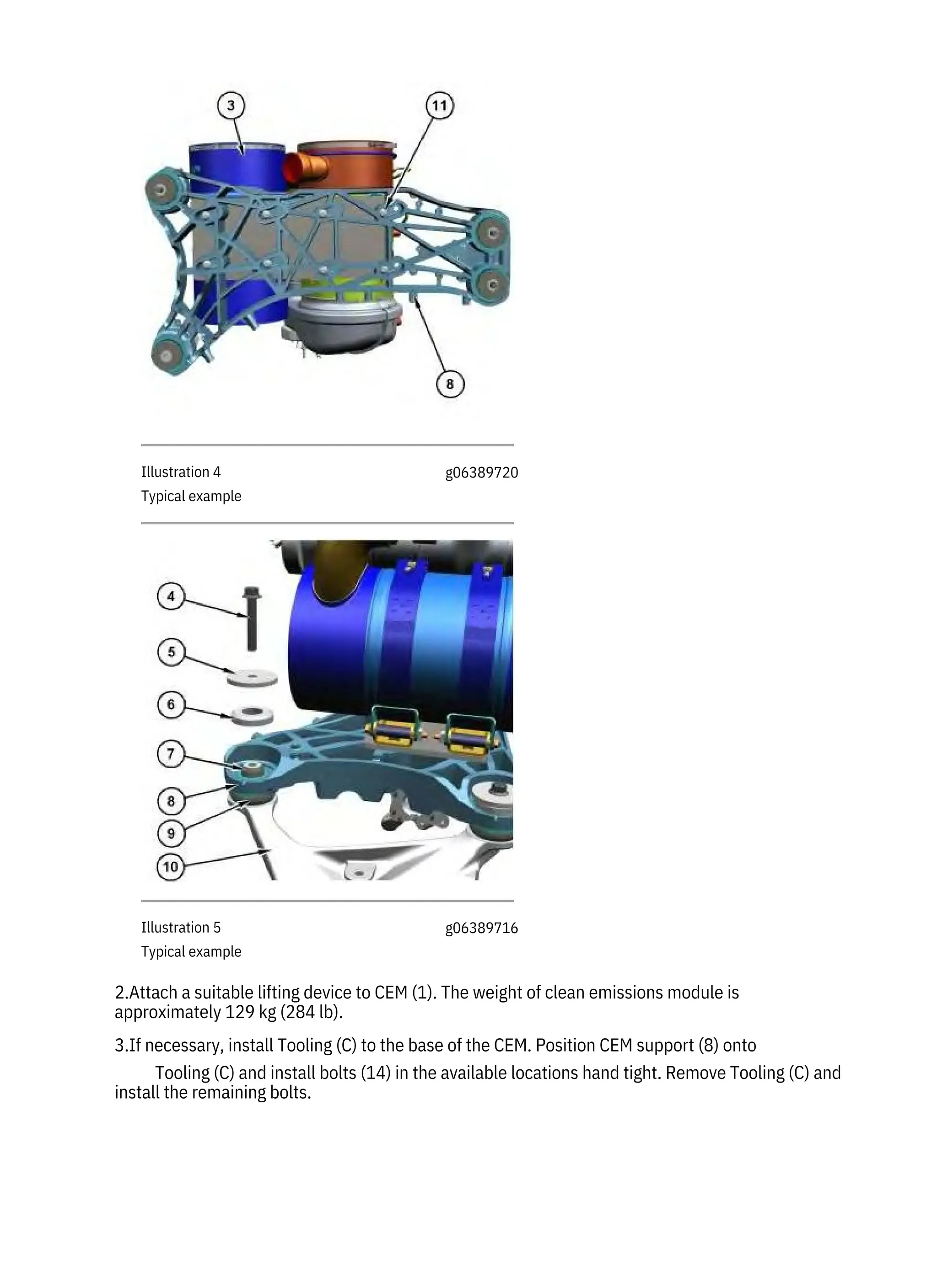 3

11

8

Illustration 4 g06389720
Typical example

4

5

6

7

8

9

10

Illustration 5 g06389716
Typical example

2.Attach a suitable lifting device to CEM (1). The weight of clean emissions module is approximately 129 kg (284 lb).

3.If necessary, install Tooling (C) to the base of the CEM. Position CEM support (8) onto

Tooling (C) and install bolts (14) in the available locations hand tight. Remove Tooling (C) and install the remaining bolts.