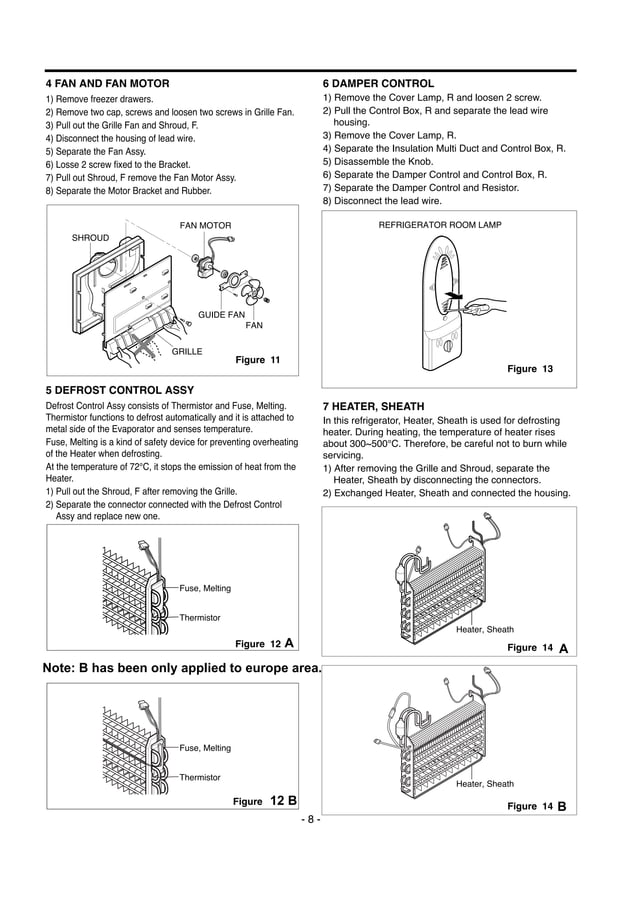 4 FAN AND FAN MOTOR

1) Remove freezer drawers.
2) Remove two cap, screws and loosen two screws in Grille Fan.
3) Pull out the Grille Fan and Shroud, F.
4) Disconnect the housing of lead wire.
5) Separate the Fan Assy.
6) Losse 2 screw fixed to the Bracket.
7) Pull out Shroud, F remove the Fan Motor Assy.
8) Separate the Motor Bracket and Rubber.

SHROUD
FAN MOTOR
GUIDE FAN
FAN
GRILLE
Figure 11

5 DEFROST CONTROL ASSY

Defrost Control Assy consists of Thermistor and Fuse, Melting. Thermistor functions to defrost automatically and it is attached to metal side of the Evaporator and senses temperature.

Fuse, Melting is a kind of safety device for preventing overheating of the Heater when defrosting.

At the temperature of 72°C, it stops the emission of heat from the Heater.

1) Pull out the Shroud, F after removing the Grille.
2) Separate the connector connected with the Defrost Control Assy and replace new one.

Fuse, Melting
Thermistor
Figure 12 A

Note: B has been only applied to europe area.

Fuse, Melting
Thermistor
Figure 12 B

6 DAMPER CONTROL

1) Remove the Cover Lamp, R and loosen 2 screw.
2) Pull the Control Box, R and separate the lead wire housing.
3) Remove the Cover Lamp, R.
4) Separate the Insulation Multi Duct and Control Box, R.
5) Disassemble the Knob.
6) Separate the Damper Control and Control Box, R.
7) Separate the Damper Control and Resistor.
8) Disconnect the lead wire.

REFRIGERATOR ROOM LAMP
Figure 13

7 HEATER, SHEATH

In this refrigerator, Heater, Sheath is used for defrosting heater. During heating, the temperature of heater rises about 300~500°C. Therefore, be careful not to burn while servicing.

1) After removing the Grille and Shroud, separate the Heater, Sheath by disconnecting the connectors.
2) Exchanged Heater, Sheath and connected the housing.

Heater, Sheath
Figure 14 A

Heater, Sheath
Figure 14 B

- 8 -