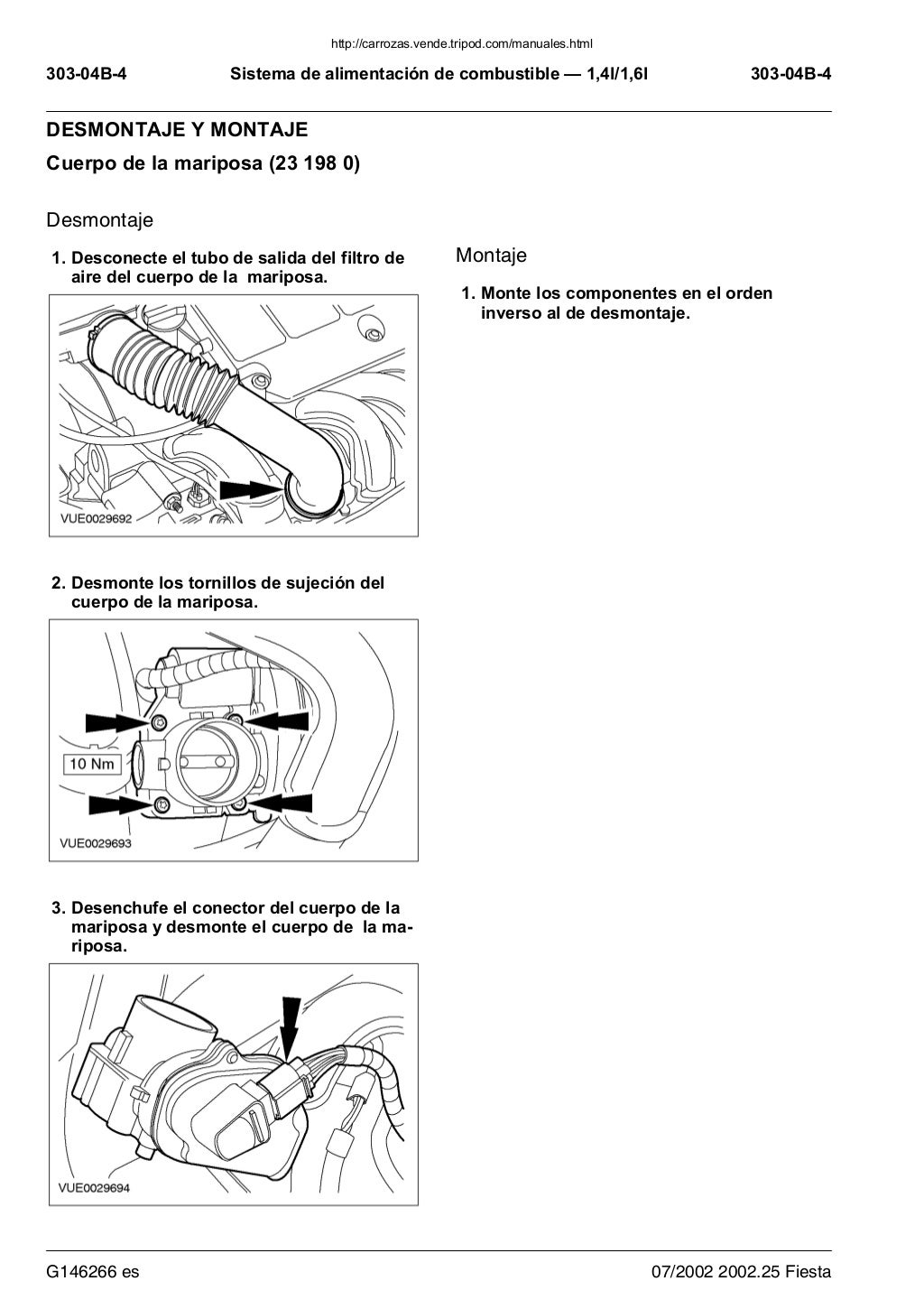 http://carrozas.vende.tripod.com/manuales.html

303-04B-4 Sistema de alimentación de combustible — 1,4l/1,6l 303-04B-4

DESMONTAJE Y MONTAJE

Cuerpo de la mariposa (23 198 0)

Desmontaje

1. Desconecte el tubo de salida del filtro de aire del cuerpo de la mariposa.

VUE0029692

2. Desmonte los tornillos de sujeción del cuerpo de la mariposa.

10 Nm

VUE0029693

3. Desenchufe el conector del cuerpo de la mariposa y desmonte el cuerpo de la mariposa.

VUE0029694

Montaje

1. Monte los componentes en el orden inverso al de desmontaje.

G146266 es 07/2002 2002.25 Fiesta