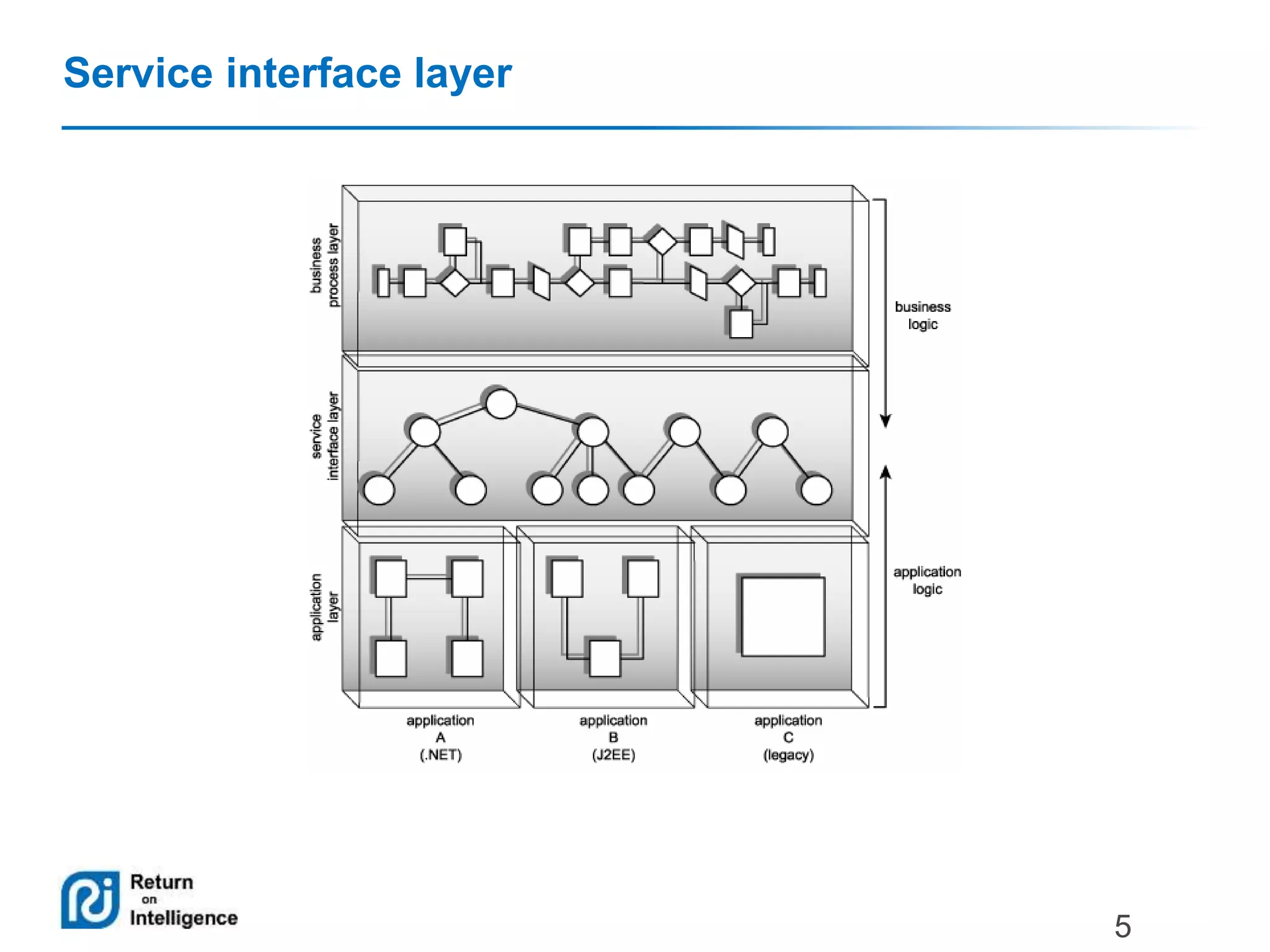 Service interface layer

business process layer

service interface layer

application layer

business logic

application logic

application A (.NET)

application B (J2EE)

application C (legacy)

Return on Intelligence

5