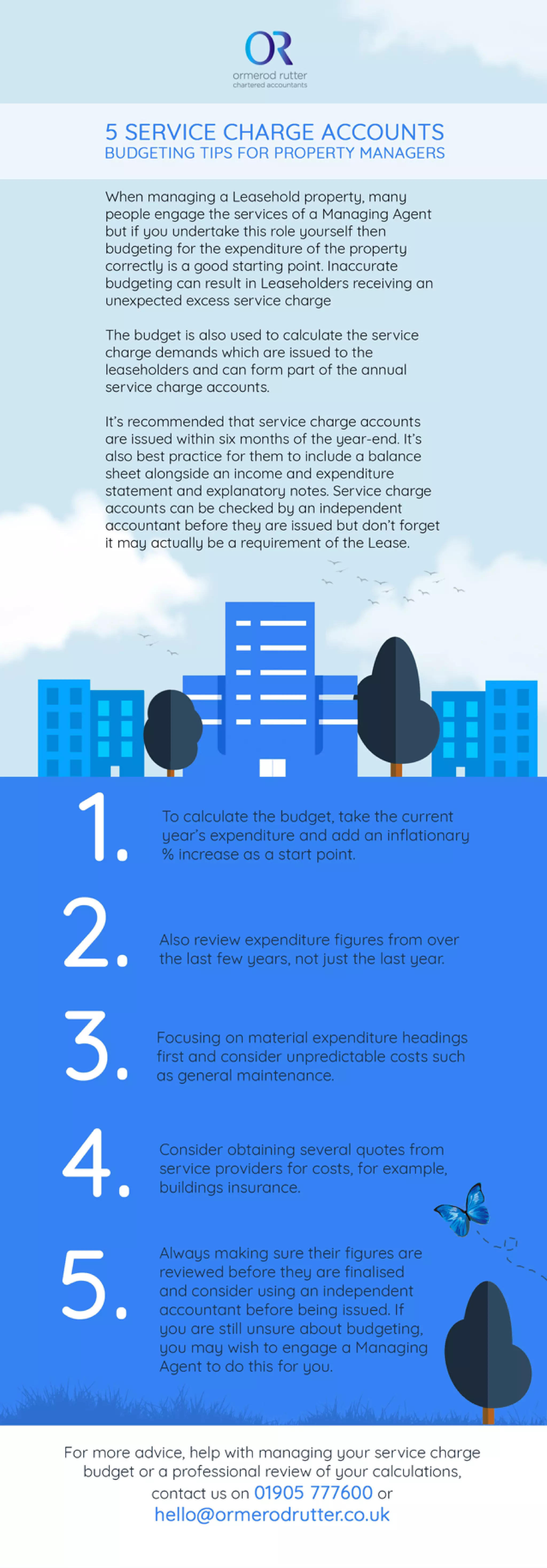 OR
ormerod rutter
chartered accountants

5 SERVICE CHARGE ACCOUNTS
BUDGETING TIPS FOR PROPERTY MANAGERS

When managing a Leasehold property, many people engage the services of a Managing Agent but if you undertake this role yourself then budgeting for the expenditure of the property correctly is a good starting point. Inaccurate budgeting can result in Leaseholders receiving an unexpected excess service charge

The budget is also used to calculate the service charge demands which are issued to the leaseholders and can form part of the annual service charge accounts.

It's recommended that service charge accounts are issued within six months of the year-end. It's also best practice for them to include a balance sheet alongside an income and expenditure statement and explanatory notes. Service charge accounts can be checked by an independent accountant before they are issued but don't forget it may actually be a requirement of the Lease.

1. To calculate the budget, take the current year's expenditure and add an inflationary % increase as a start point.

2. Also review expenditure figures from over the last few years, not just the last year.

3. Focusing on material expenditure headings first and consider unpredictable costs such as general maintenance.

4. Consider obtaining several quotes from service providers for costs, for example, buildings insurance.

5. Always making sure their figures are reviewed before they are finalised and consider using an independent accountant before being issued. If you are still unsure about budgeting, you may wish to engage a Managing Agent to do this for you.

For more advice, help with managing your service charge budget or a professional review of your calculations, contact us on 01905 777600 or hello@ormerodrutter.co.uk