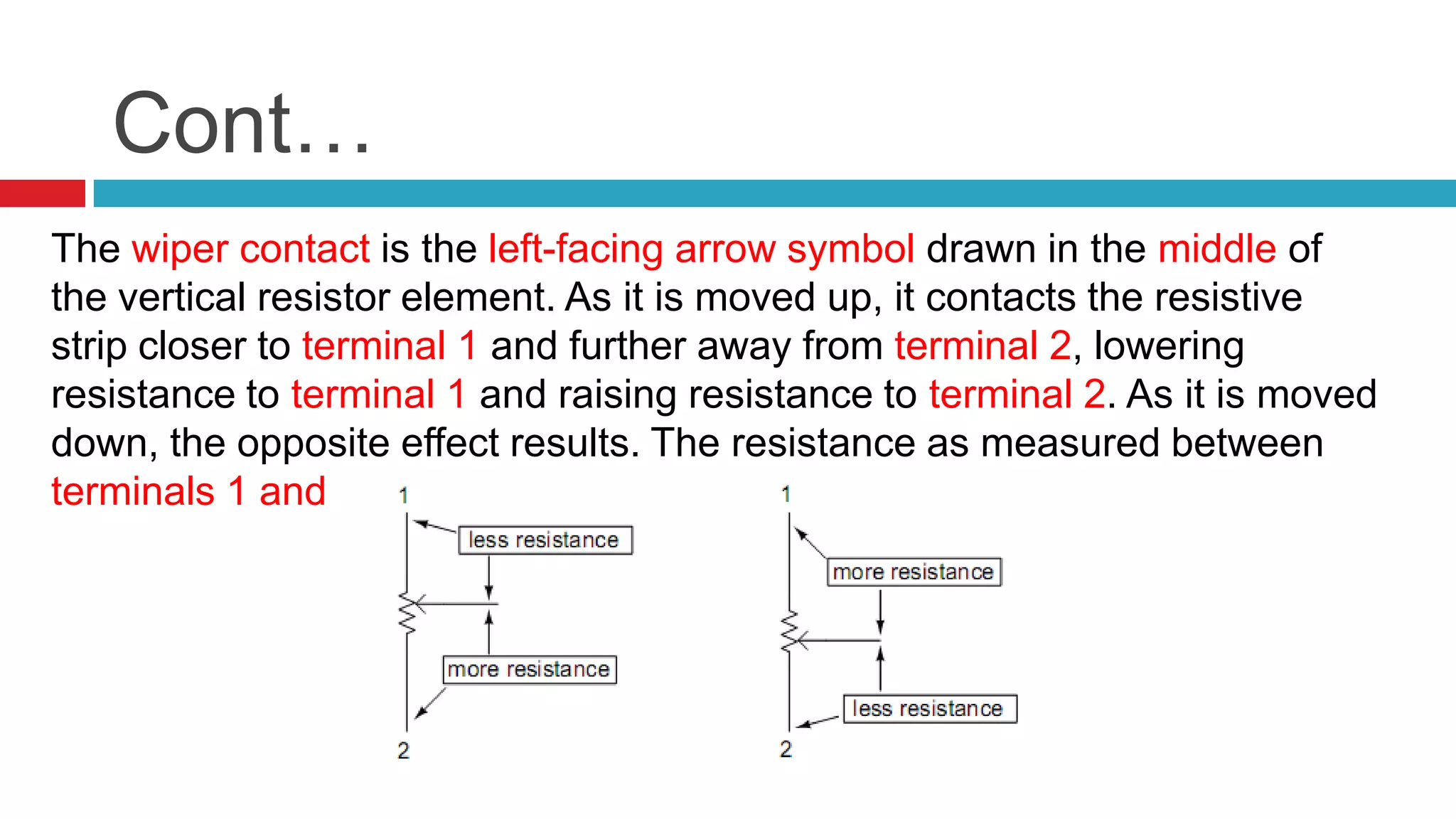 Cont…

The wiper contact is the left-facing arrow symbol drawn in the middle of the vertical resistor element. As it is moved up, it contacts the resistive strip closer to terminal 1 and further away from terminal 2, lowering resistance to terminal 1 and raising resistance to terminal 2. As it is moved down, the opposite effect results. The resistance as measured between terminals 1 and

1
less resistance
more resistance
2

1
more resistance
less resistance
2