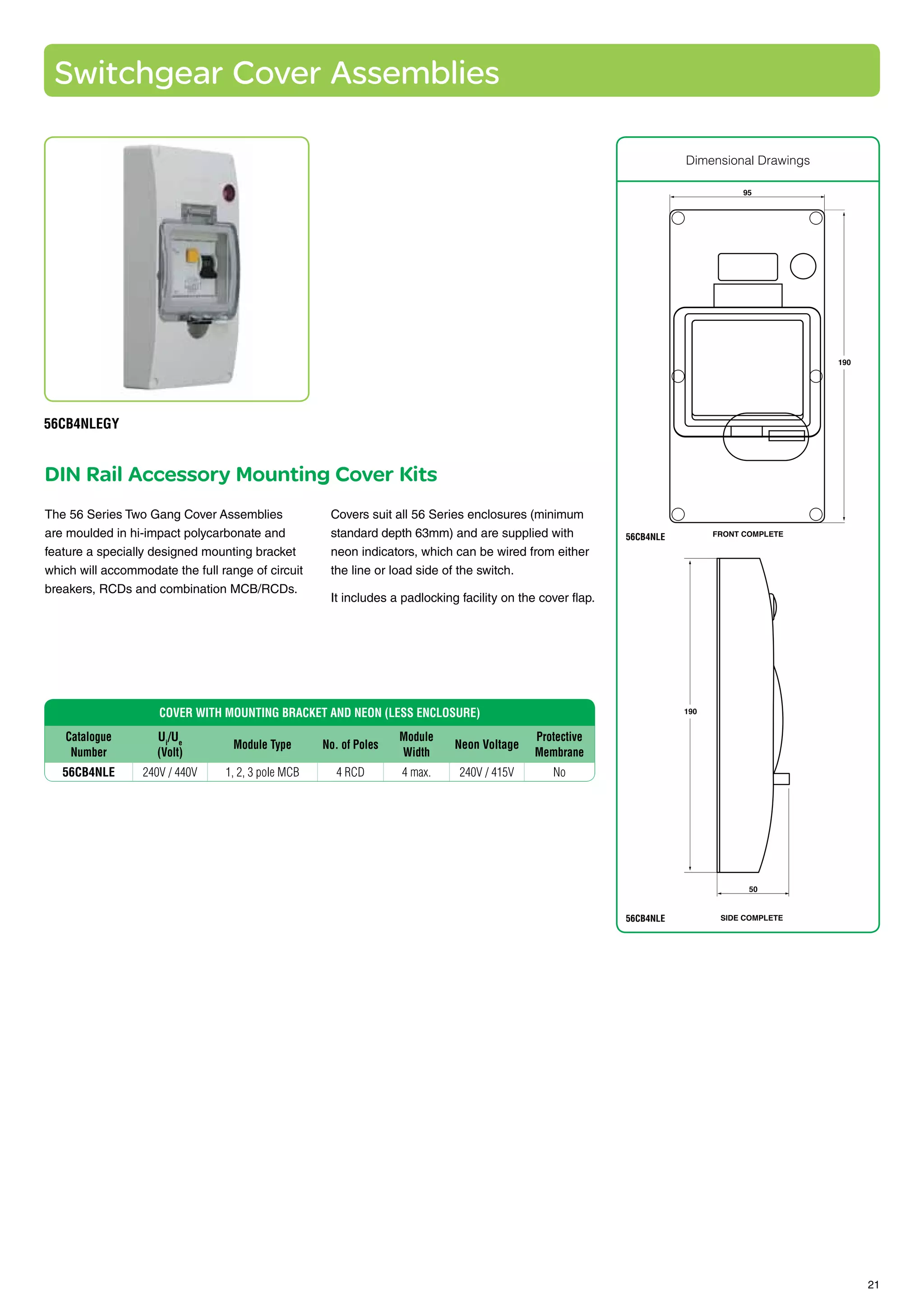 Switchgear Cover Assemblies

56CB4NLEGY

DIN Rail Accessory Mounting Cover Kits

The 56 Series Two Gang Cover Assemblies are moulded in hi-impact polycarbonate and feature a specially designed mounting bracket which will accommodate the full range of circuit breakers, RCDs and combination MCB/RCDs.

Covers suit all 56 Series enclosures (minimum standard depth 63mm) and are supplied with neon indicators, which can be wired from either the line or load side of the switch.

It includes a padlocking facility on the cover flap.

COVER WITH MOUNTING BRACKET AND NEON (LESS ENCLOSURE)

| Catalogue Number | $U_i/U_e$ (Volt) | Module Type | No. of Poles | Module Width | Neon Voltage | Protective Membrane |
|---|---|---|---|---|---|---|
| 56CB4NLE | 240V / 440V | 1, 2, 3 pole MCB | 4 RCD | 4 max. | 240V / 415V | No |

Dimensional Drawings

95

190

56CB4NLE

FRONT COMPLETE

190

50

56CB4NLE

SIDE COMPLETE

21