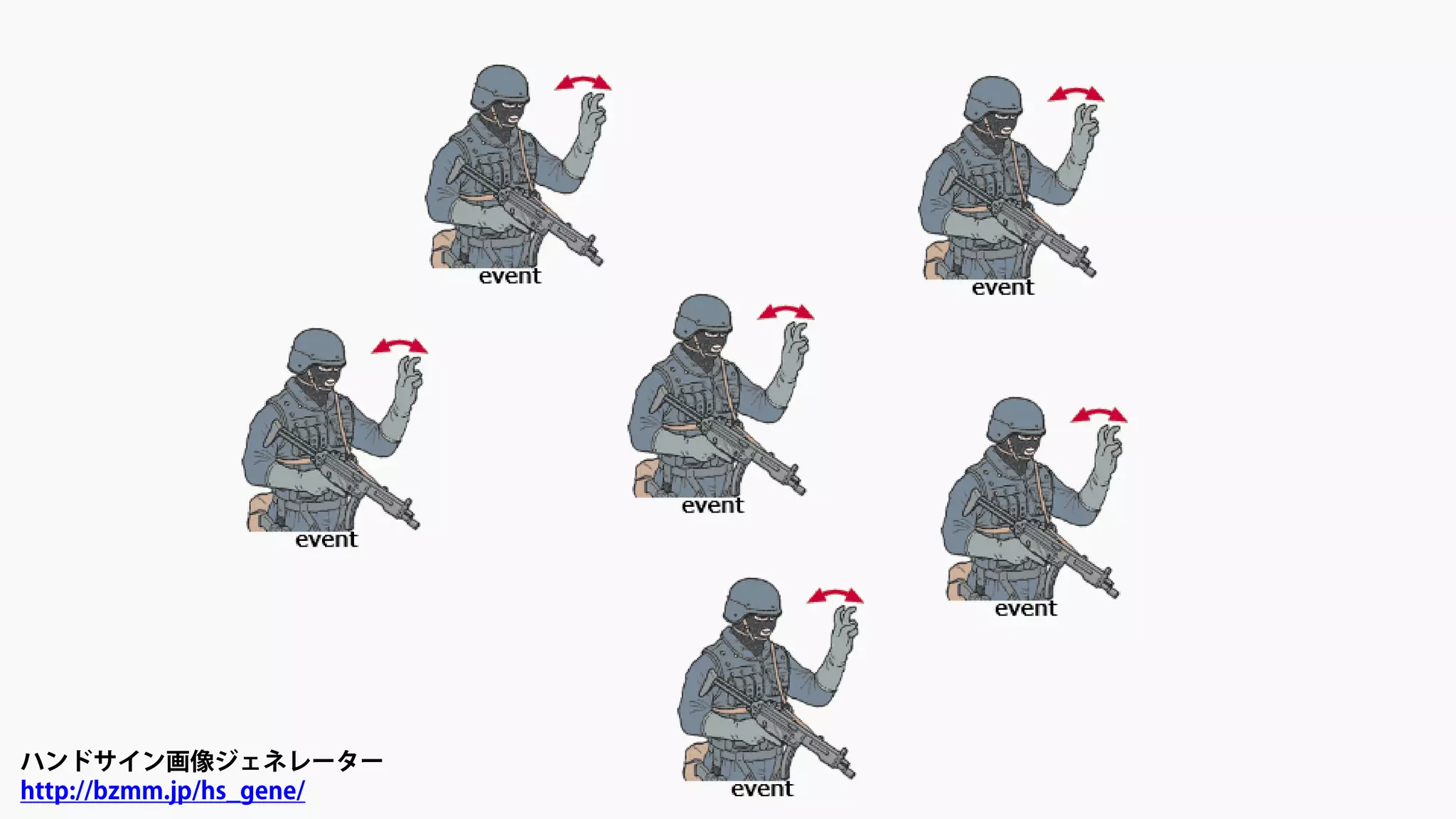 event

event

event

event

event

event

ハンドサイン画像ジェネレーター
http://bzmm.jp/hs_gene/