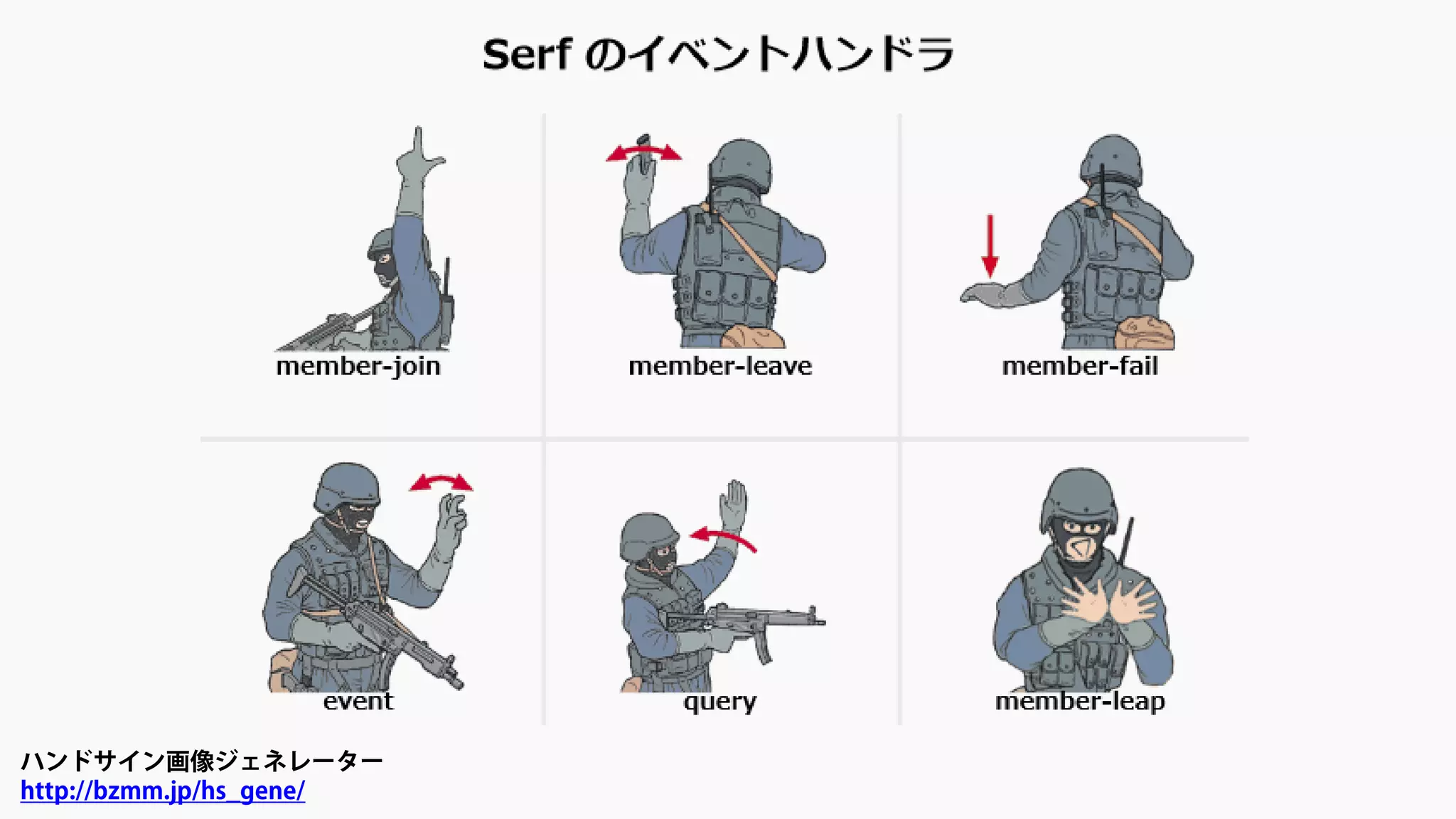 Serf のイベントハンドラ

member-join

member-leave

member-fail

event

query

member-leap

ハンドサイン画像ジェネレーター
http://bzmm.jp/hs_gene/