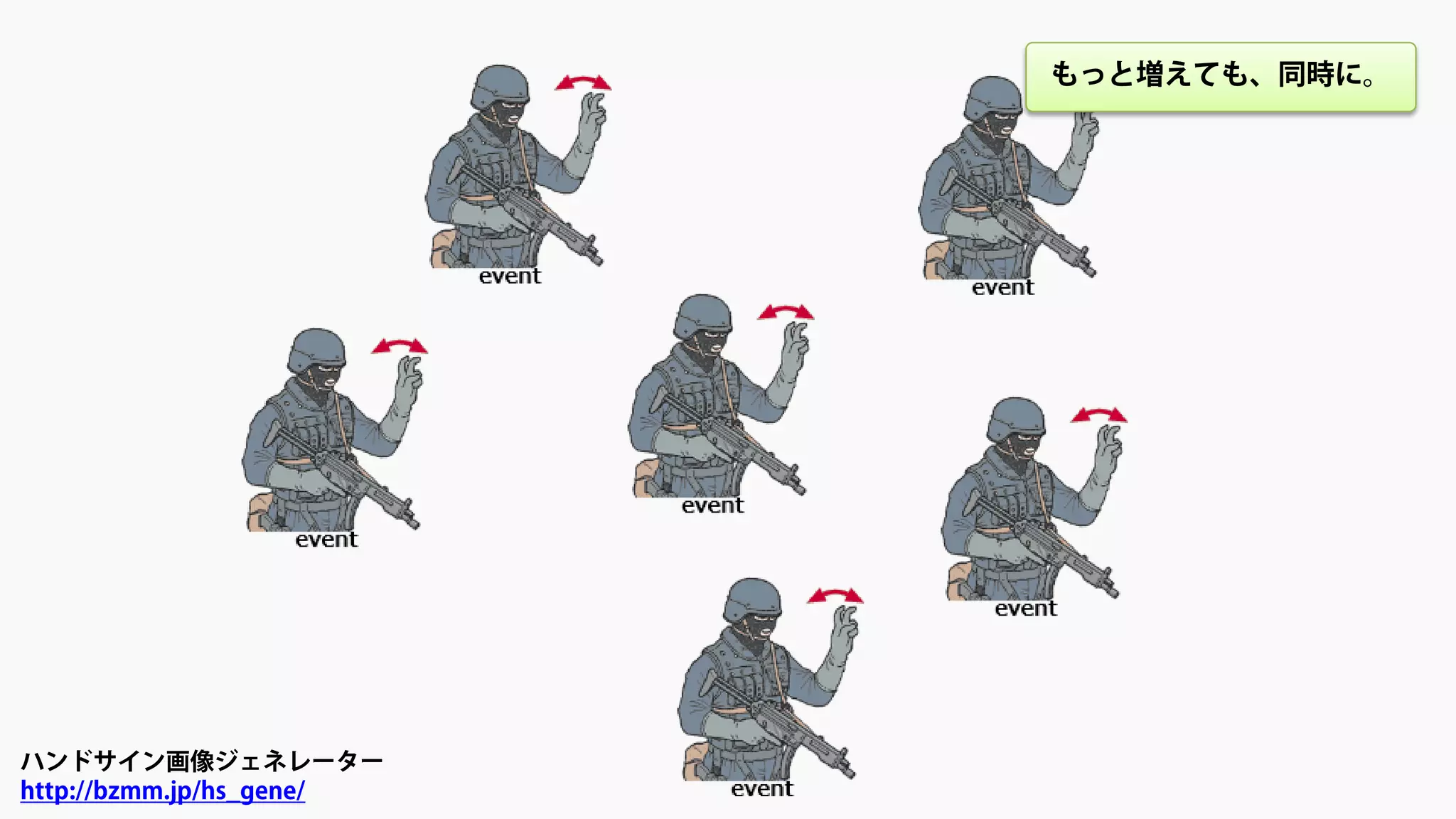 もっと増えても、同時に。

event

event

event

event

event

event

ハンドサイン画像ジェネレーター
http://bzmm.jp/hs_gene/