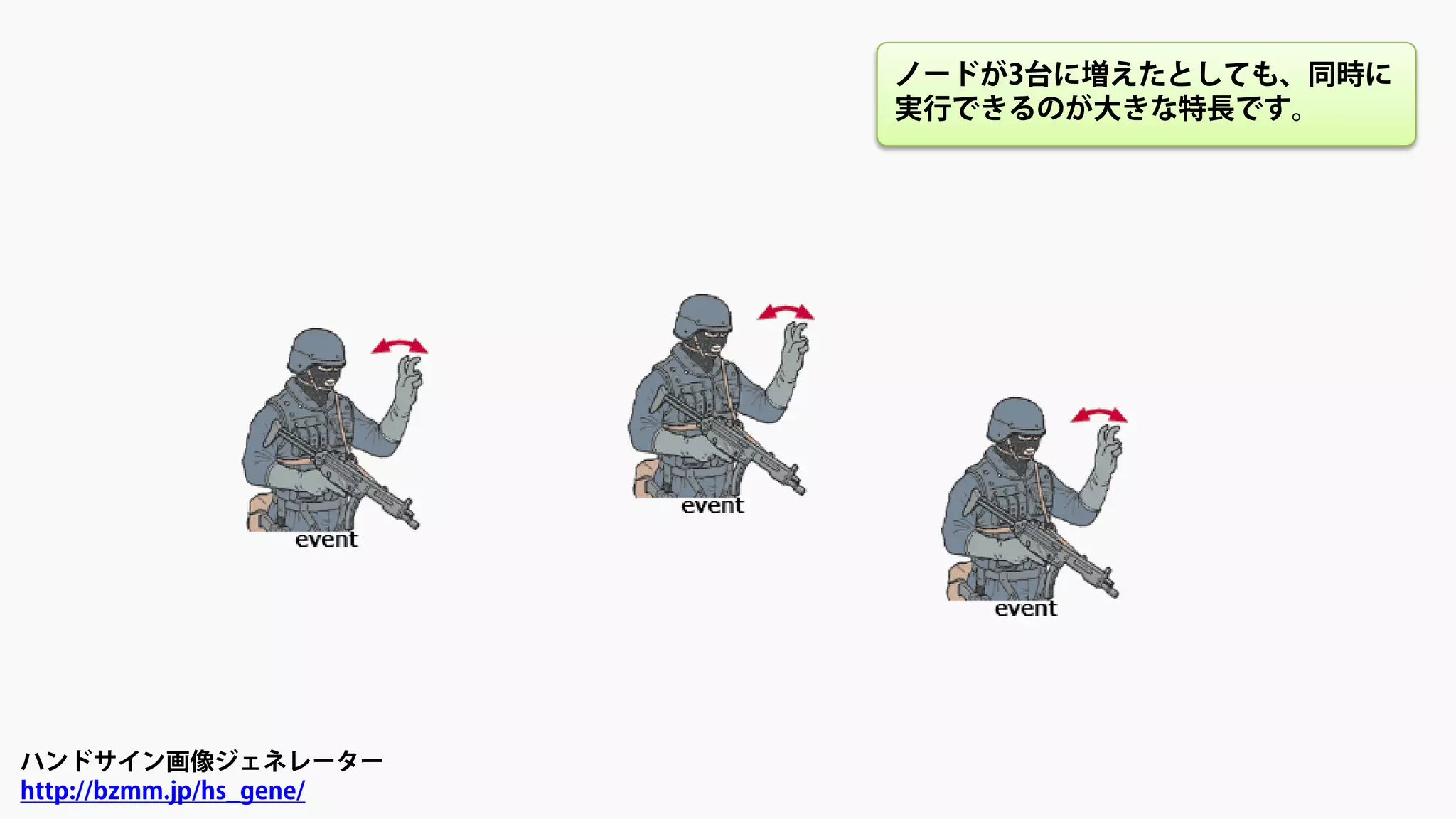 ノードが3台に増えたとしても、同時に実行できるのが大きな特長です。

event

event

event

ハンドサイン画像ジェネレーター
http://bzmm.jp/hs_gene/