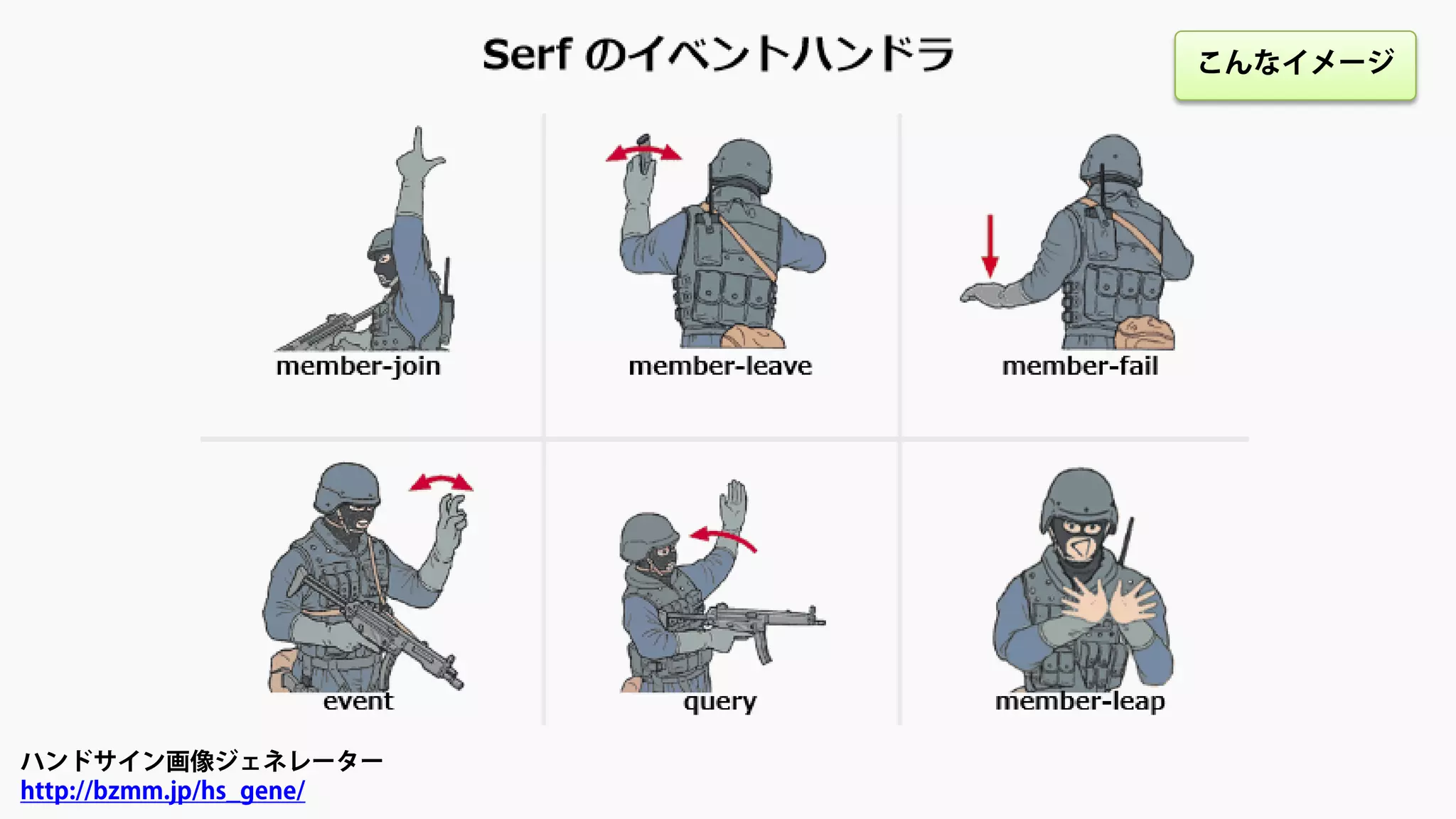 Serf のイベントハンドラ

こんなイメージ

member-join

member-leave

member-fail

event

query

member-leap

ハンドサイン画像ジェネレーター
http://bzmm.jp/hs_gene/