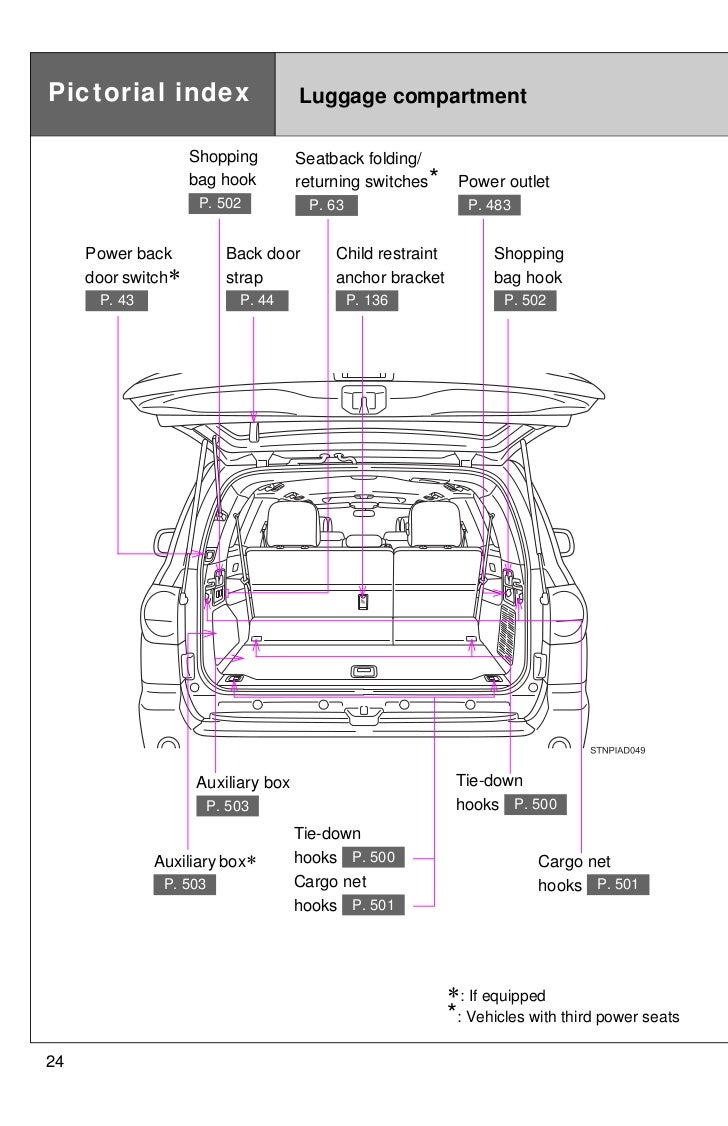 Pictorial index

Luggage compartment

Shopping bag hook
P. 502

Seatback folding/ returning switches*
P. 63

Power outlet
P. 483

Power back door switch*
P. 43

Back door strap
P. 44

Child restraint anchor bracket
P. 136

Shopping bag hook
P. 502

STNPIAD049

Auxiliary box
P. 503

Tie-down hooks P. 500

Auxiliary box*
P. 503

Tie-down hooks P. 500
Cargo net hooks P. 501

Cargo net hooks P. 501

*: If equipped
*: Vehicles with third power seats

24