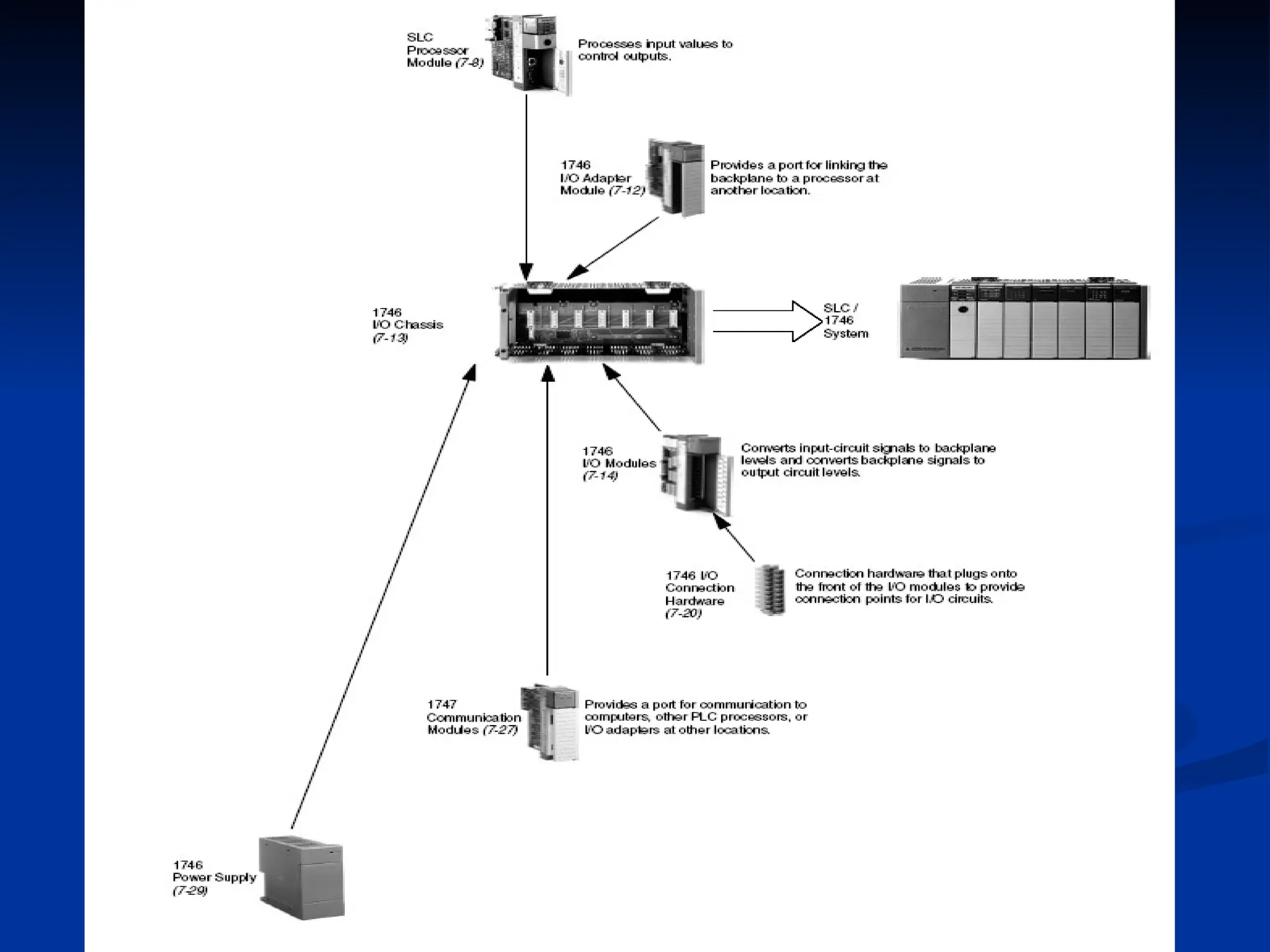 SLC Processor Module (7-8)

Processes input values to control outputs.

1746 I/O Adapter Module (7-12)

Provides a port for linking the backplane to a processor at another location.

1746 I/O Chassis (7-13)

SLC / 1746 System

1746 I/O Modules (7-14)

Converts input-circuit signals to backplane levels and converts backplane signals to output circuit levels.

1746 I/O Connection Hardware (7-20)

Connection hardware that plugs onto the front of the I/O modules to provide connection points for I/O circuits.

1747 Communication Modules (7-27)

Provides a port for communication to computers, other PLC processors, or I/O adapters at other locations.

1746 Power Supply (7-29)