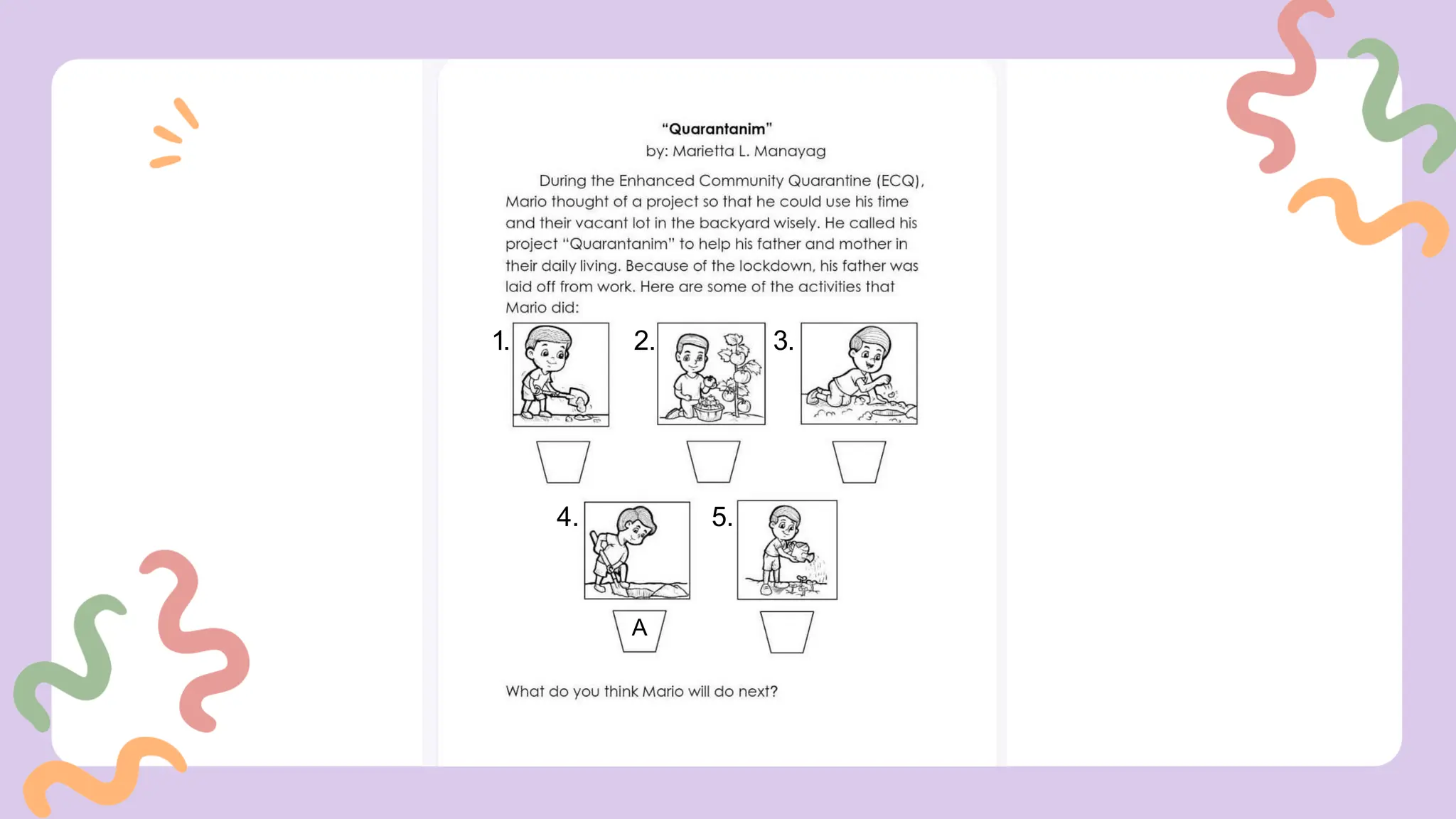 "Quarantanim"
by: Marietta L. Manayag

During the Enhanced Community Quarantine (ECQ), Mario thought of a project so that he could use his time and their vacant lot in the backyard wisely. He called his project "Quarantanim" to help his father and mother in their daily living. Because of the lockdown, his father was laid off from work. Here are some of the activities that Mario did:

1.

2.

3.

4.

A

5.

What do you think Mario will do next?