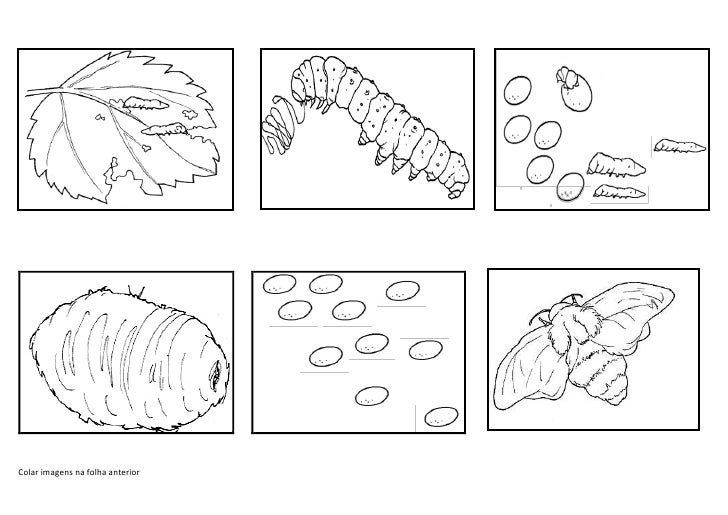 Colar imagens na folha anterior