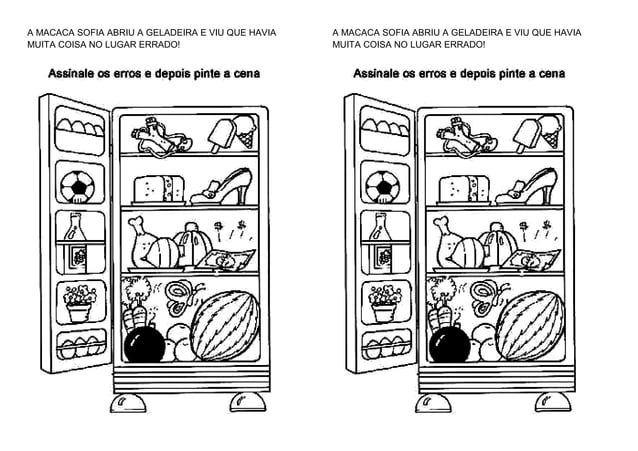 A MACACA SOFIA ABRIU A GELADEIRA E VIU QUE HAVIA MUITA COISA NO LUGAR ERRADO!

Assinale os erros e depois pinte a cena

A MACACA SOFIA ABRIU A GELADEIRA E VIU QUE HAVIA MUITA COISA NO LUGAR ERRADO!

Assinale os erros e depois pinte a cena