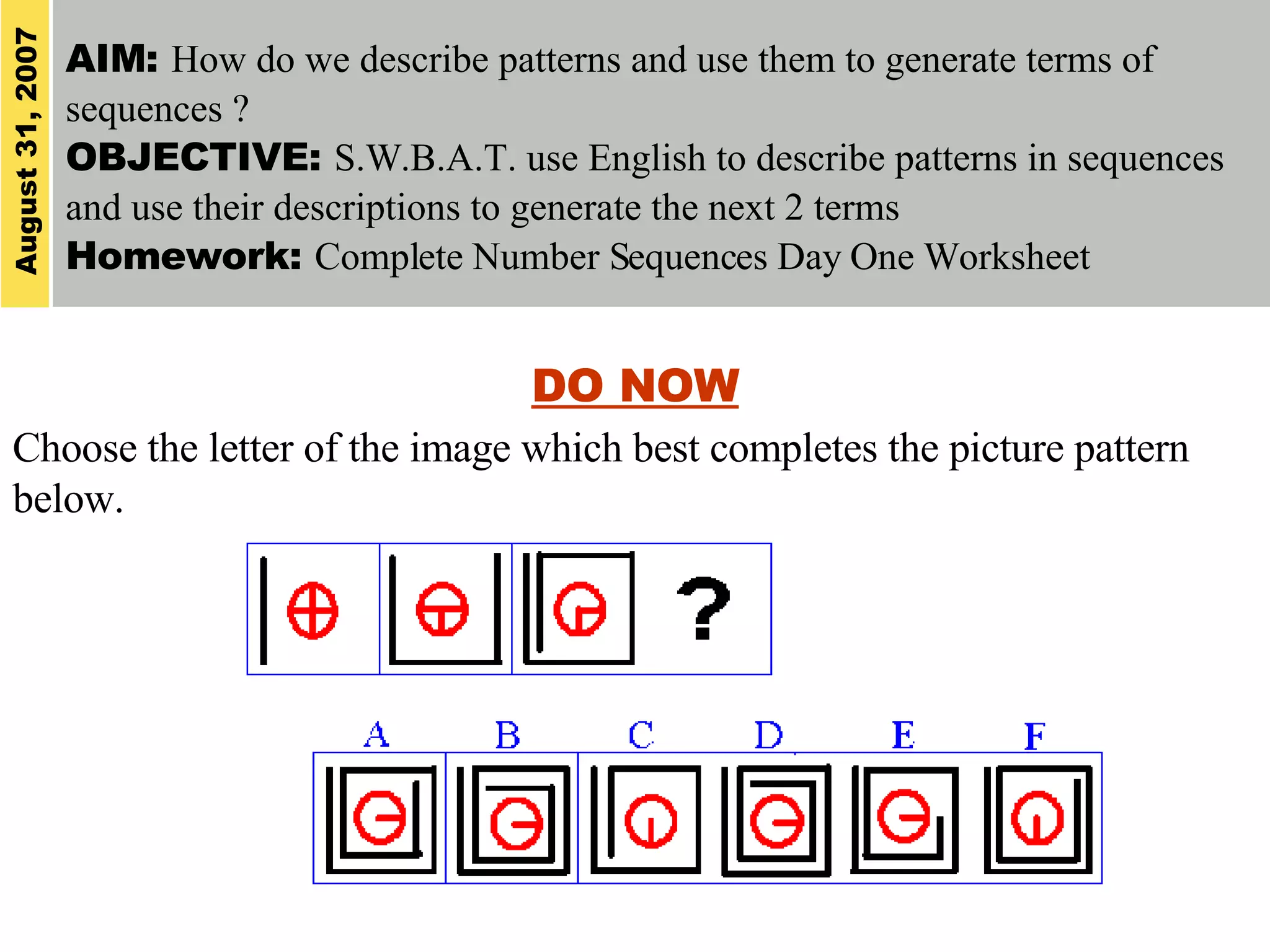 August 31, 2007

AIM: How do we describe patterns and use them to generate terms of sequences ?
OBJECTIVE: S.W.B.A.T. use English to describe patterns in sequences and use their descriptions to generate the next 2 terms
Homework: Complete Number Sequences Day One Worksheet

DO NOW

Choose the letter of the image which best completes the picture pattern below.

?

A B C D E F