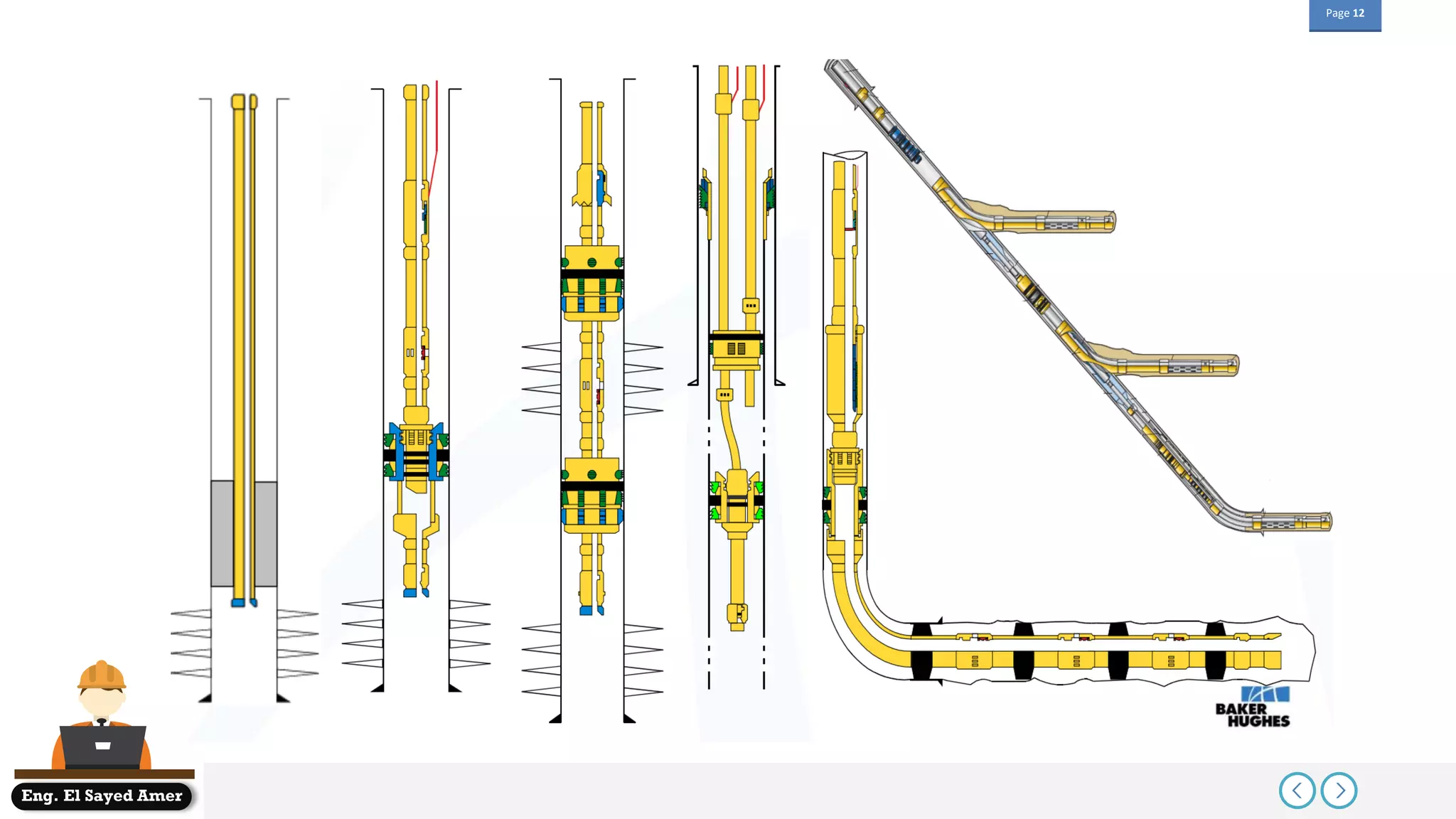 Page 12

BAKER HUGHES

Eng. El Sayed Amer