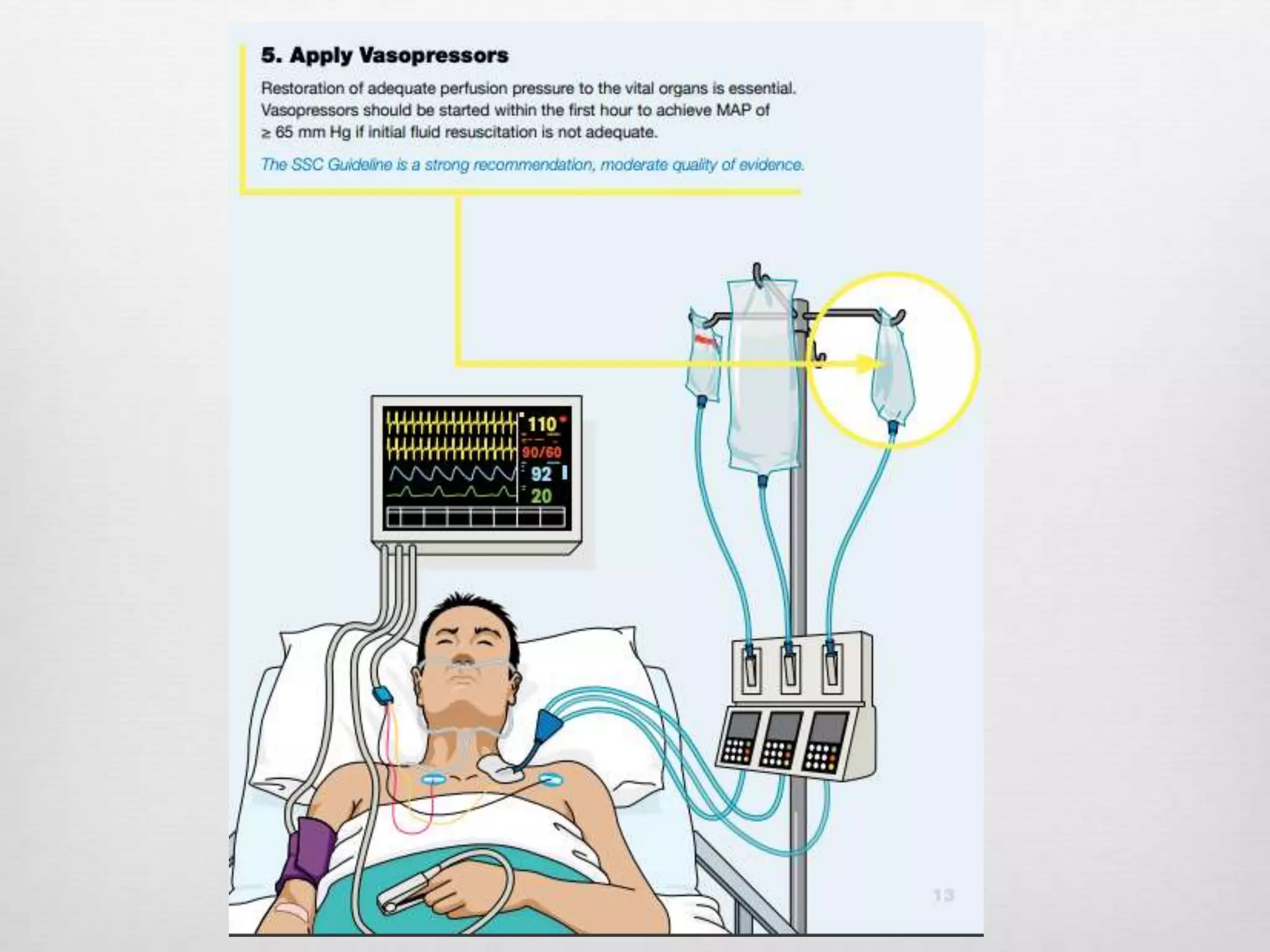 5. Apply Vasopressors

Restoration of adequate perfusion pressure to the vital organs is essential. Vasopressors should be started within the first hour to achieve MAP of ≥ 65 mm Hg if initial fluid resuscitation is not adequate.

The SSC Guideline is a strong recommendation, moderate quality of evidence.

110
90/60
92
20

13